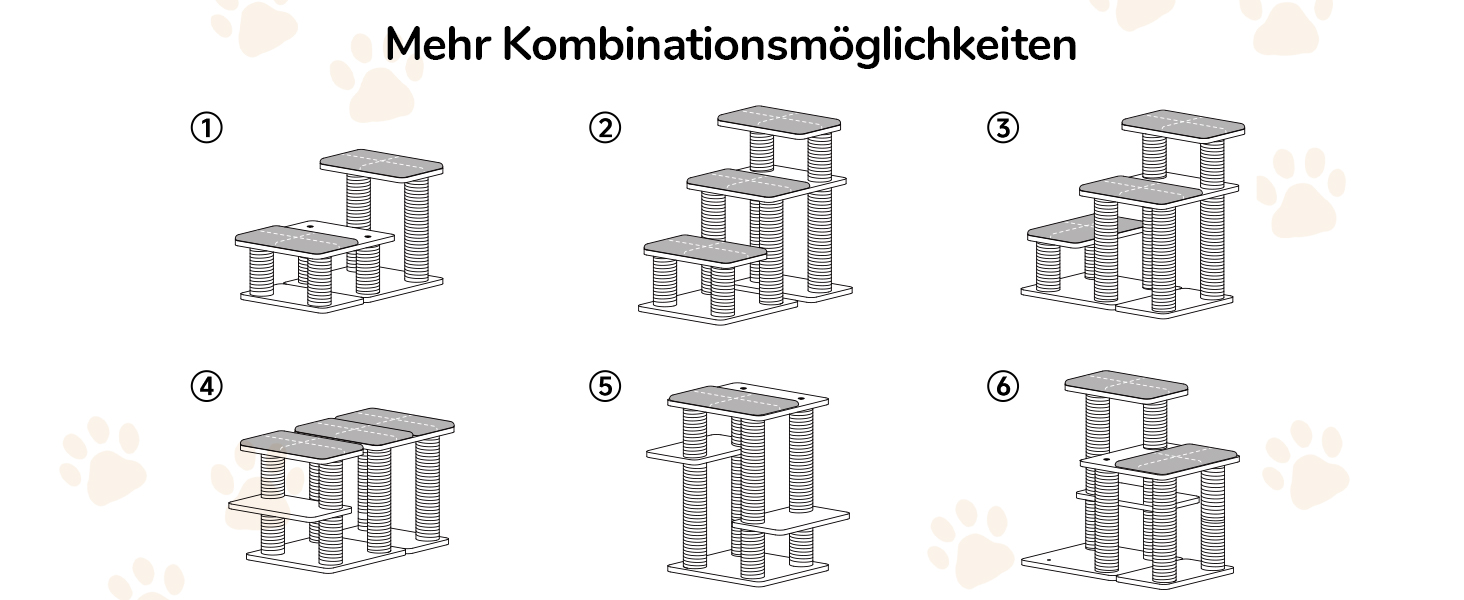 Mehr Kombinationsmöglichkeiten

①

②

③

④

⑤

⑥