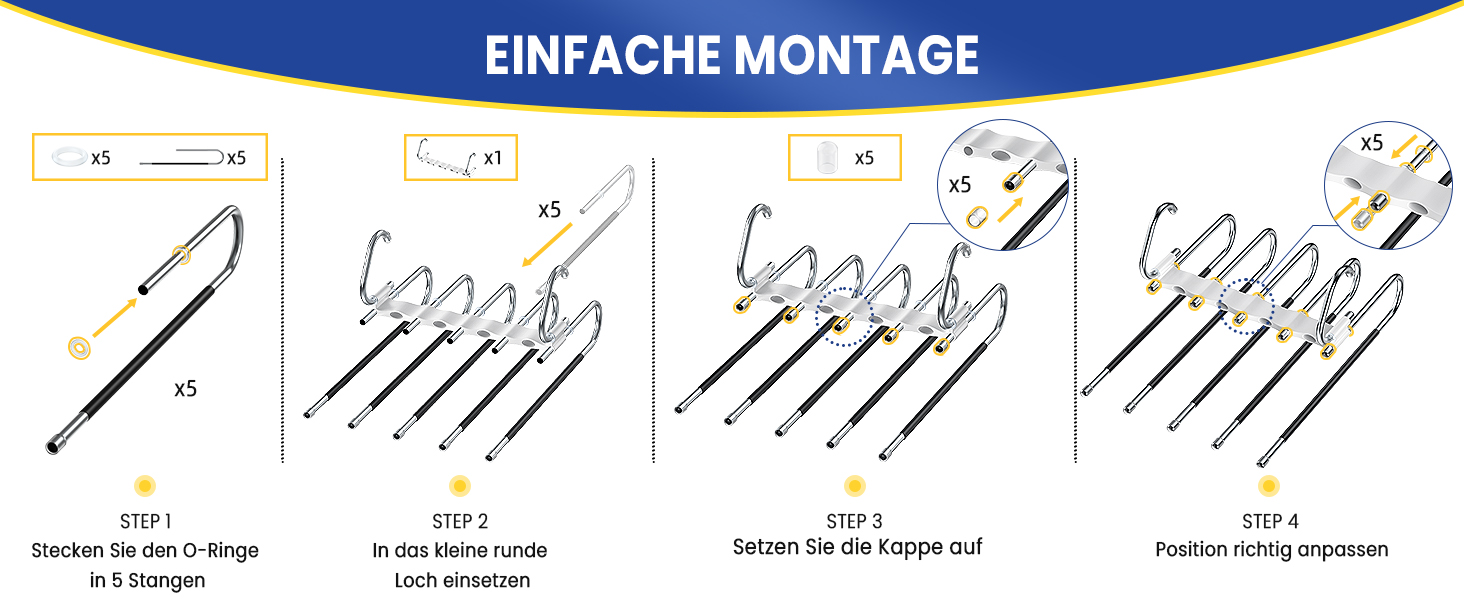 EINFACHE MONTAGE

x5 x5

x5

STEP 1
Stecken Sie den O-Ringe in 5 Stangen

x1

x5

STEP 2
In das kleine runde Loch einsetzen

x5

x5

STEP 3
Setzen Sie die Kappe auf

x5

STEP 4
Position richtig anpassen