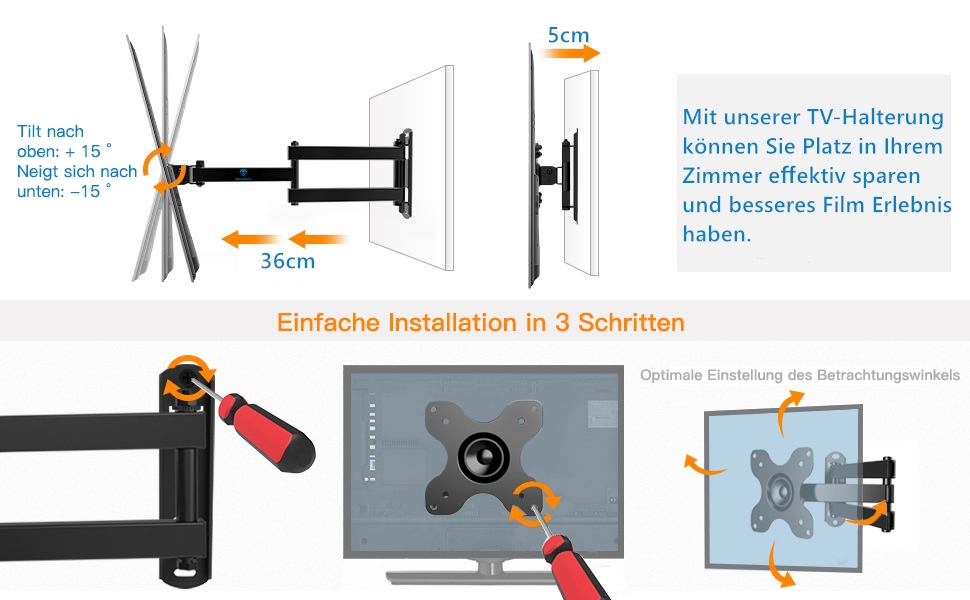 Tilt nach oben: + 15 °
Neigt sich nach unten: −15 °

36cm

5cm

Mit unserer TV-Halterung können Sie Platz in Ihrem Zimmer effektiv sparen und besseres Film Erlebnis haben.

Einfache Installation in 3 Schritten

Optimale Einstellung des Betrachtungswinkels