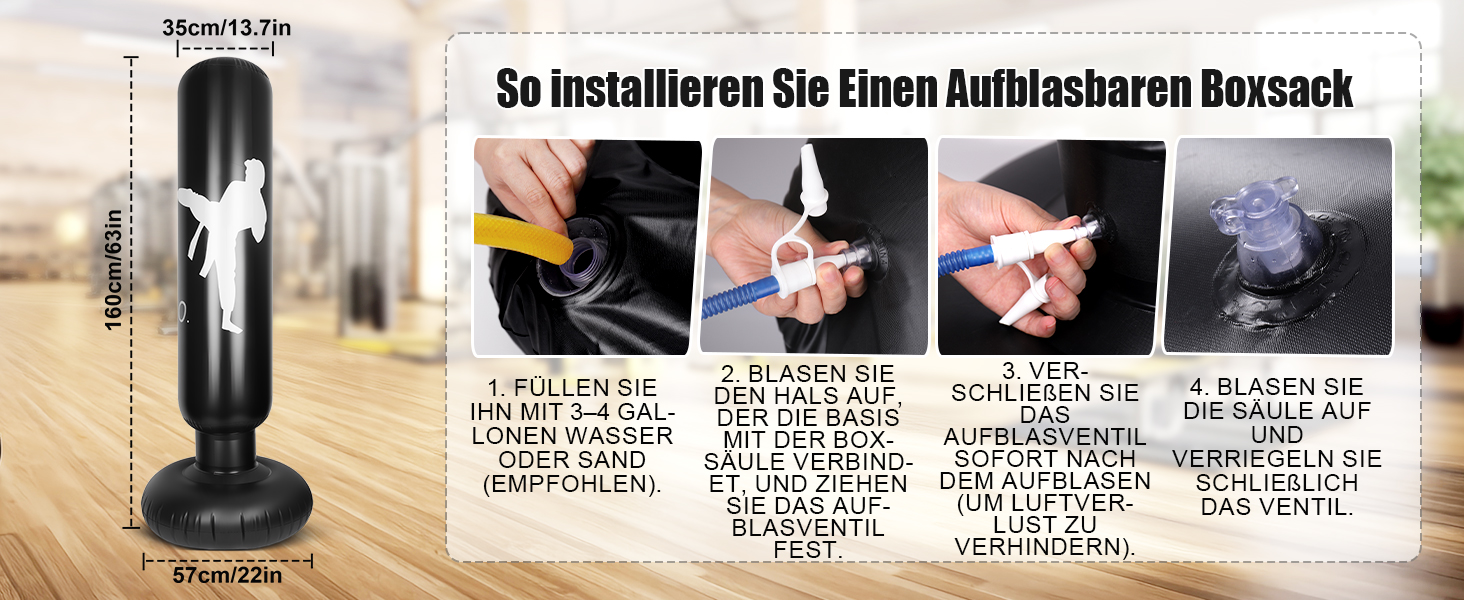 35cm/13.7in

160cm/63in

57cm/22in

So installieren Sie Einen Aufblasbaren Boxsack

1. FÜLLEN SIE IHN MIT 3–4 GALLONEN WASSER ODER SAND (EMPFOHLEN).

2. BLASEN SIE DEN HALS AUF, DER DIE BASIS MIT DER BOXSÄULE VERBINDET, UND ZIEHEN SIE DAS AUFBLASVENTIL FEST.

3. VERSCHLIEßEN SIE DAS AUFBLASVENTIL SOFORT NACH DEM AUFBLASEN (UM LUFTVERLUST ZU VERHINDERN).

4. BLASEN SIE DIE SÄULE AUF UND VERRIEGELN SIE SCHLIEßLICH DAS VENTIL.