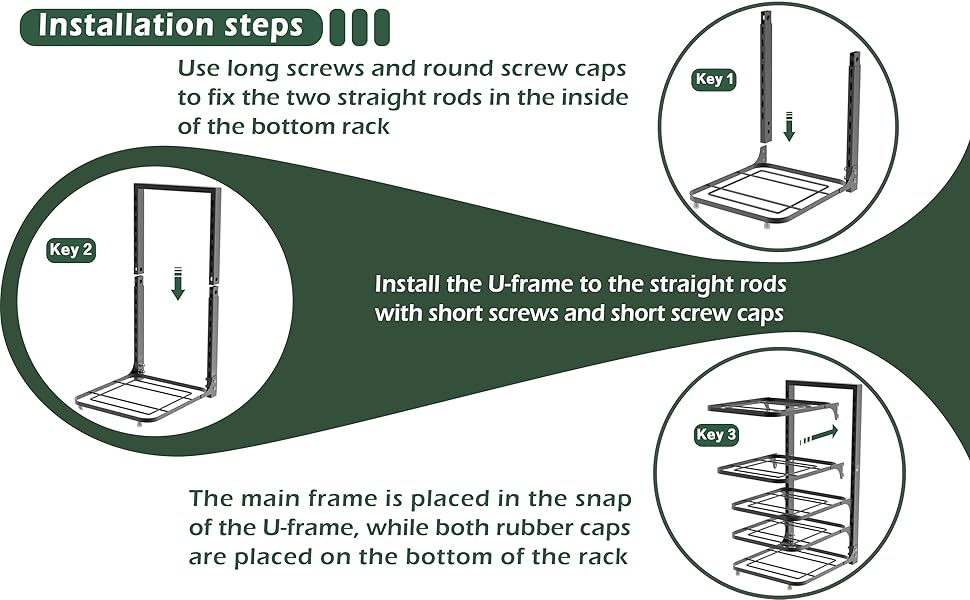 Installation steps

Use long screws and round screw caps to fix the two straight rods in the inside of the bottom rack

Key 1

Key 2

Install the U-frame to the straight rods with short screws and short screw caps

Key 3

The main frame is placed in the snap of the U-frame, while both rubber caps are placed on the bottom of the rack