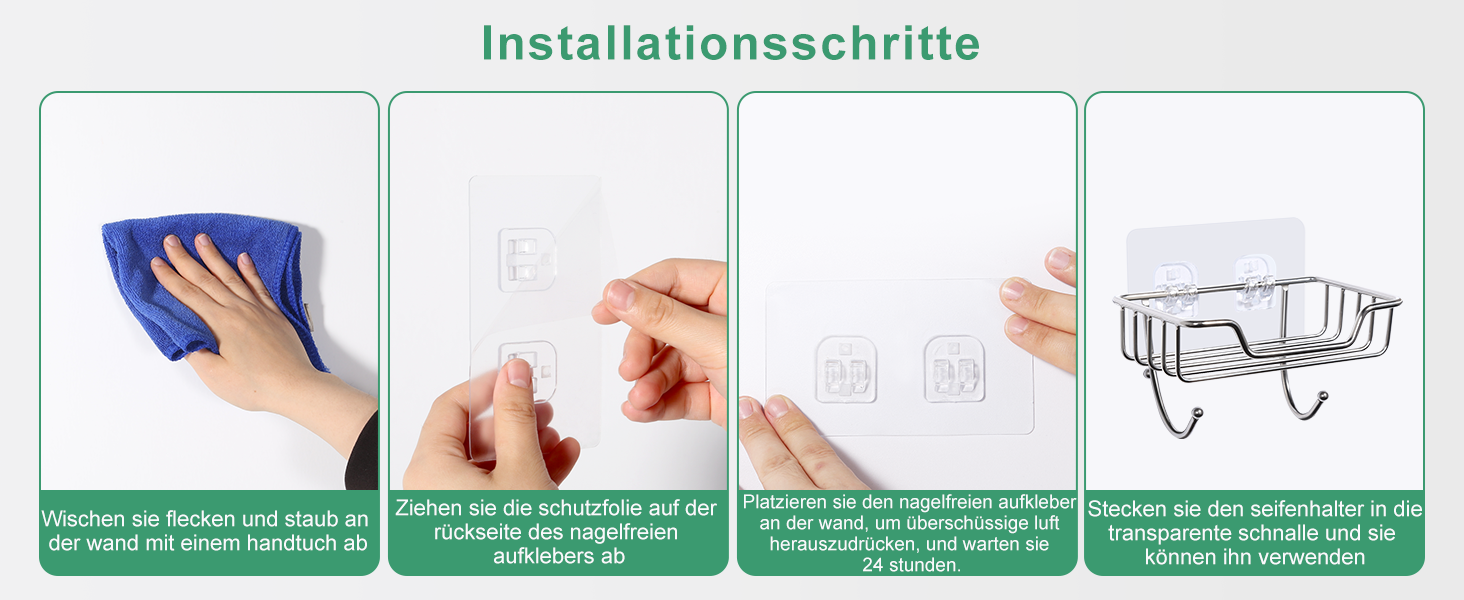 Installationsschritte

Wischen sie flecken und staub an der wand mit einem handtuch ab

Ziehen sie die schutzfolie auf der rückseite des nagelfreien aufklebers ab

Platzieren sie den nagelfreien aufkleber an der wand, um überschüssige luft herauszudrücken, und warten sie 24 stunden.

Stecken sie den seifenhalter in die transparente schnalle und sie können ihn verwenden