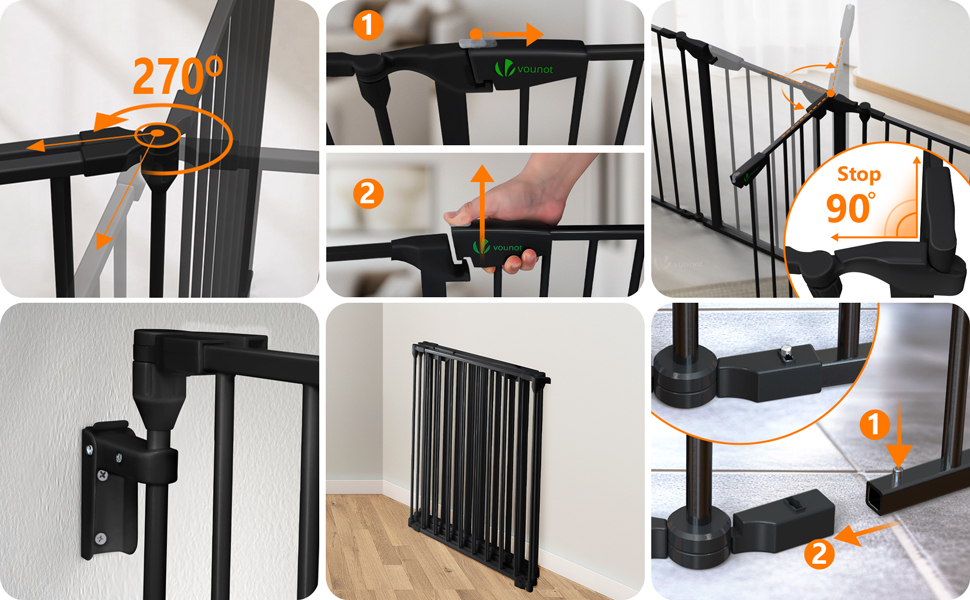 270°

1

vounot

2

vounot

Stop

90°

1

2