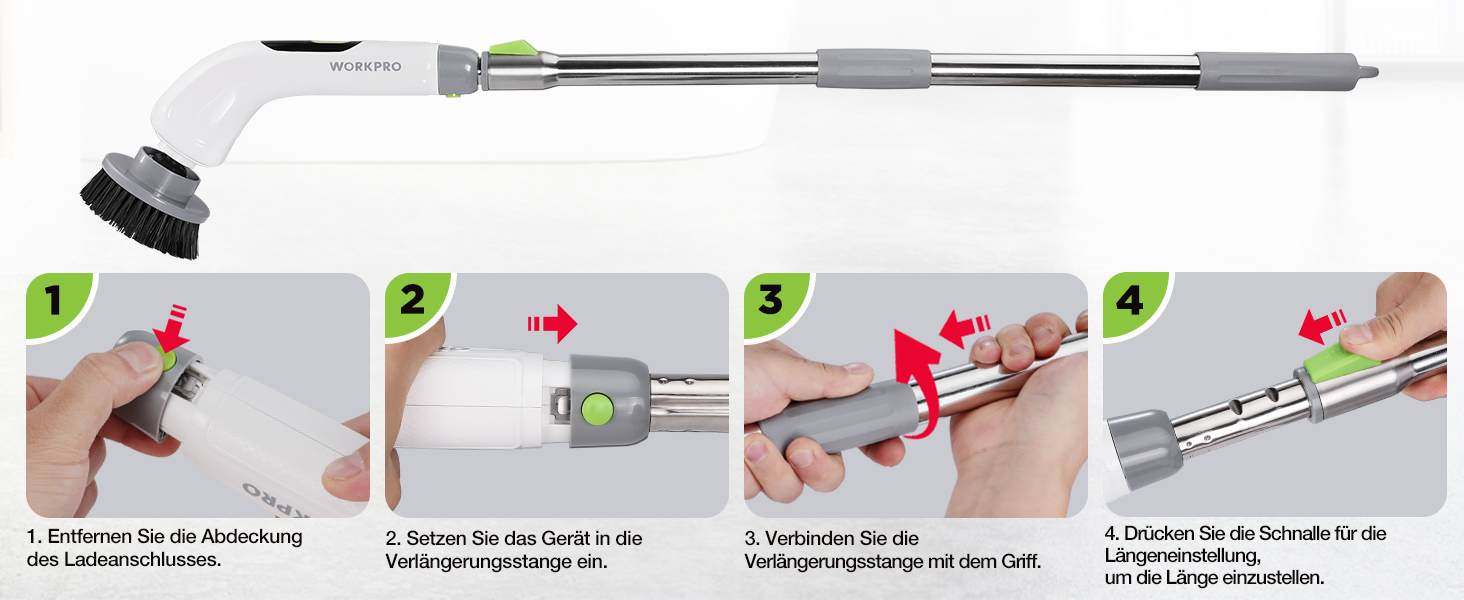 WORKPRO

1

1. Entfernen Sie die Abdeckung des Ladeanschlusses.

2

2. Setzen Sie das Gerät in die Verlängerungsstange ein.

3

3. Verbinden Sie die Verlängerungsstange mit dem Griff.

4

4. Drücken Sie die Schnalle für die Längeneinstellung, um die Länge einzustellen.