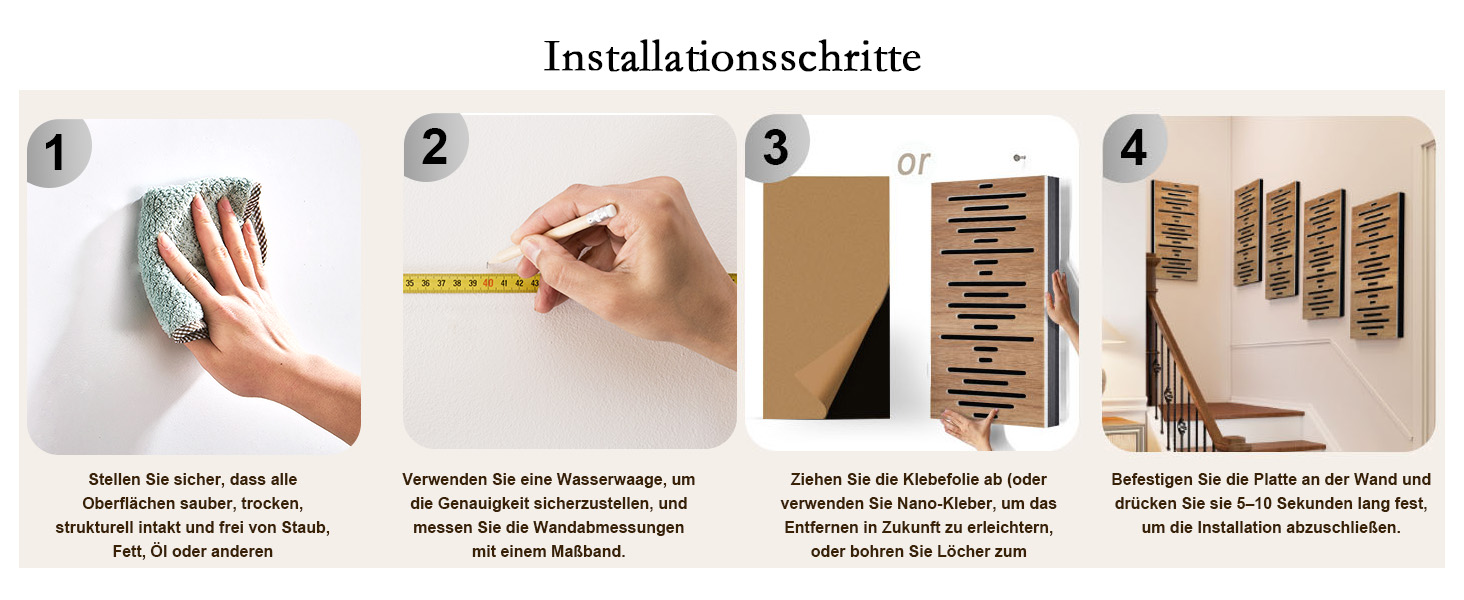 Installationsschritte

1

Stellen Sie sicher, dass alle Oberflächen sauber, trocken, strukturell intakt und frei von Staub, Fett, Öl oder anderen

2

35 36 37 38 39 40 41 42 43

Verwenden Sie eine Wasserwaage, um die Genauigkeit sicherzustellen, und messen Sie die Wandabmessungen mit einem Maßband.

3

or

Ziehen Sie die Klebefolie ab (oder verwenden Sie Nano-Kleber, um das Entfernen in Zukunft zu erleichtern, oder bohren Sie Löcher zum

4

Befestigen Sie die Platte an der Wand und drücken Sie sie 5–10 Sekunden lang fest, um die Installation abzuschließen.