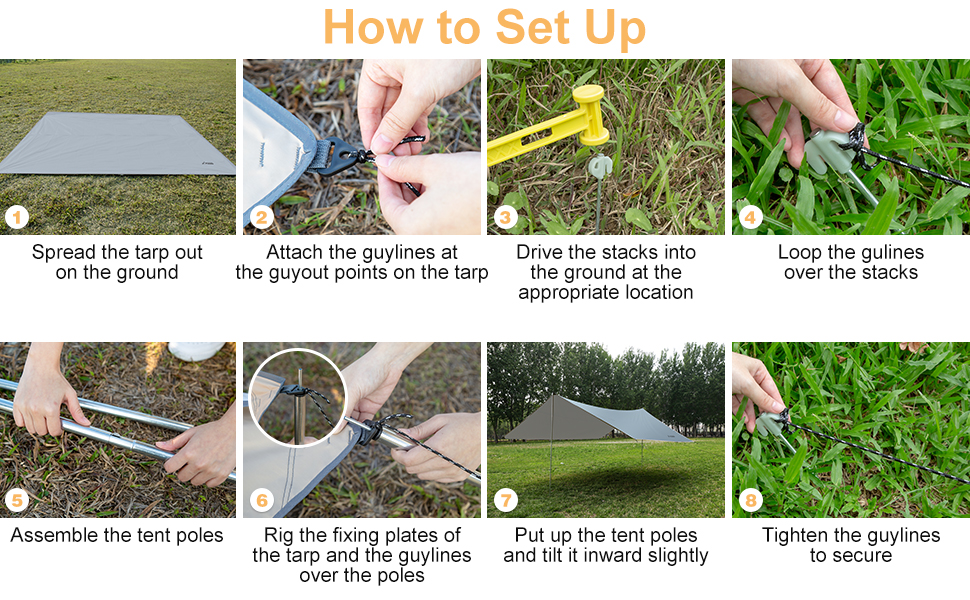 How to Set Up

1
Spread the tarp out on the ground

2
Attach the guylines at the guyout points on the tarp

3
Drive the stacks into the ground at the appropriate location

4
Loop the gulines over the stacks

5
Assemble the tent poles

6
Rig the fixing plates of the tarp and the guylines over the poles

7
Put up the tent poles and tilt it inward slightly

8
Tighten the guylines to secure