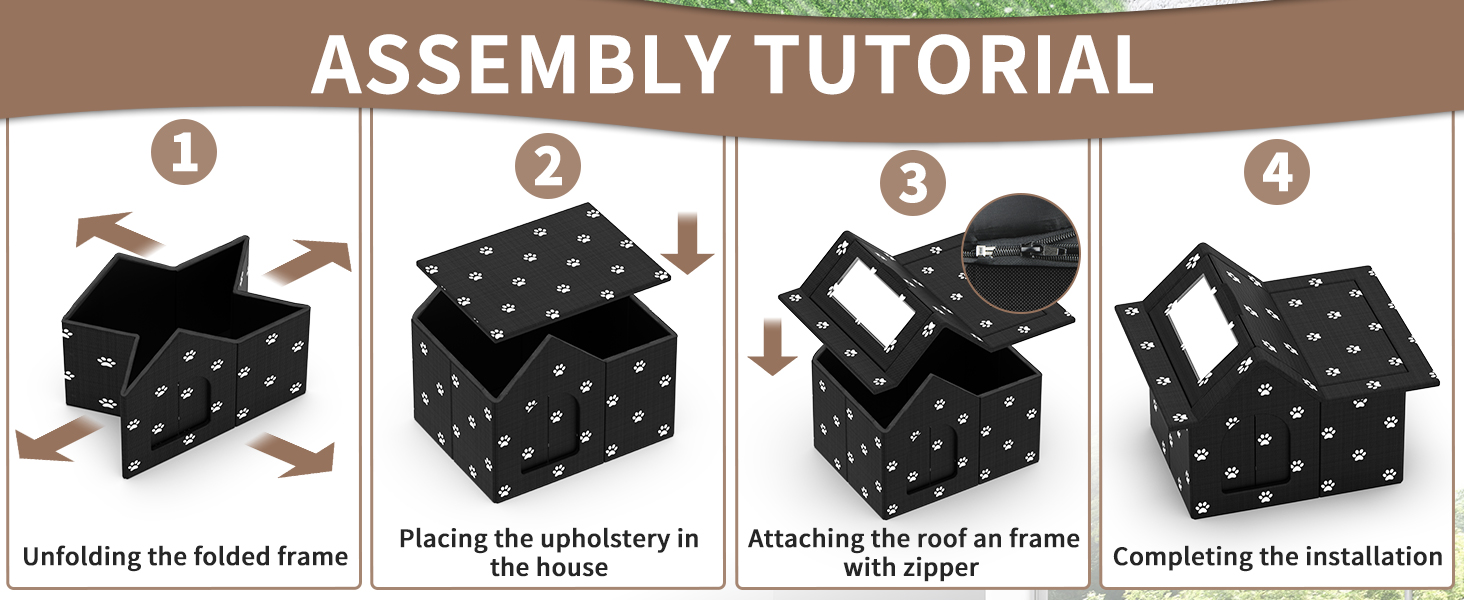 ASSEMBLY TUTORIAL

1

Unfolding the folded frame

2

Placing the upholstery in the house

3

Attaching the roof an frame with zipper

4

Completing the installation