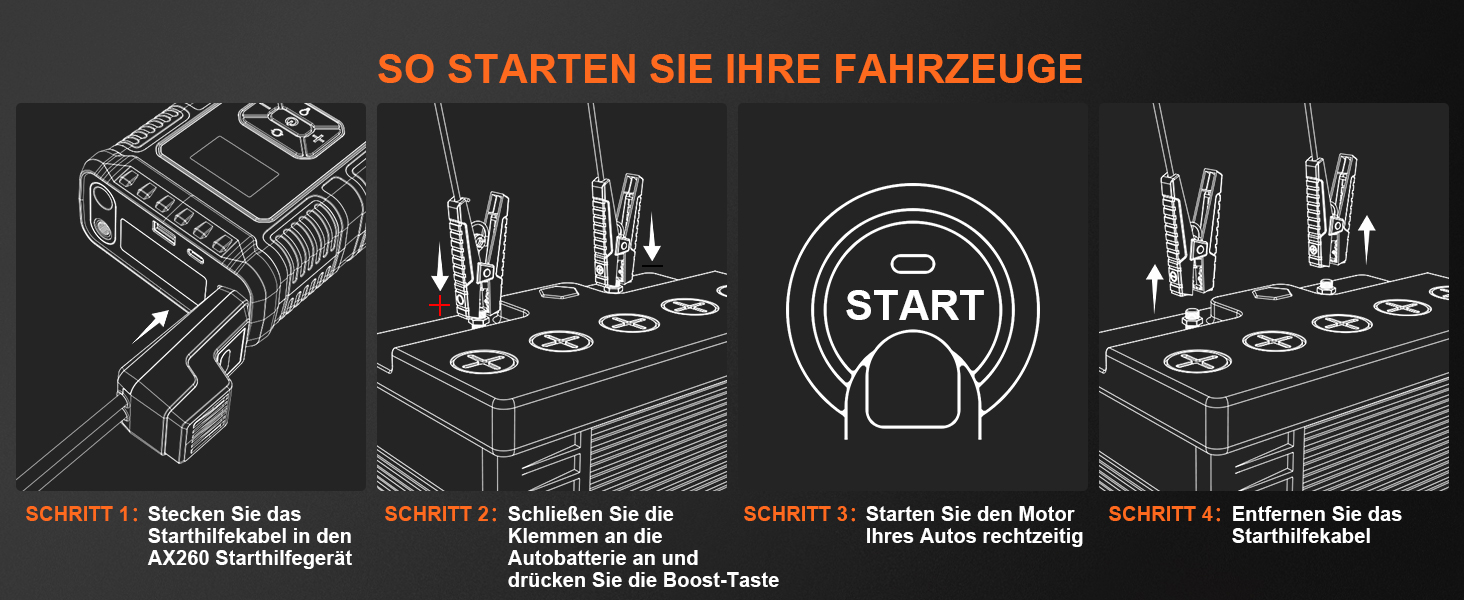 SO STARTEN SIE IHRE FAHRZEUGE

START

SCHRITT 1: Stecken Sie das Starthilfekabel in den AX260 Starthilfegerät

SCHRITT 2: Schließen Sie die Klemmen an die Autobatterie an und drücken Sie die Boost-Taste

SCHRITT 3: Starten Sie den Motor Ihres Autos rechtzeitig

SCHRITT 4: Entfernen Sie das Starthilfekabel