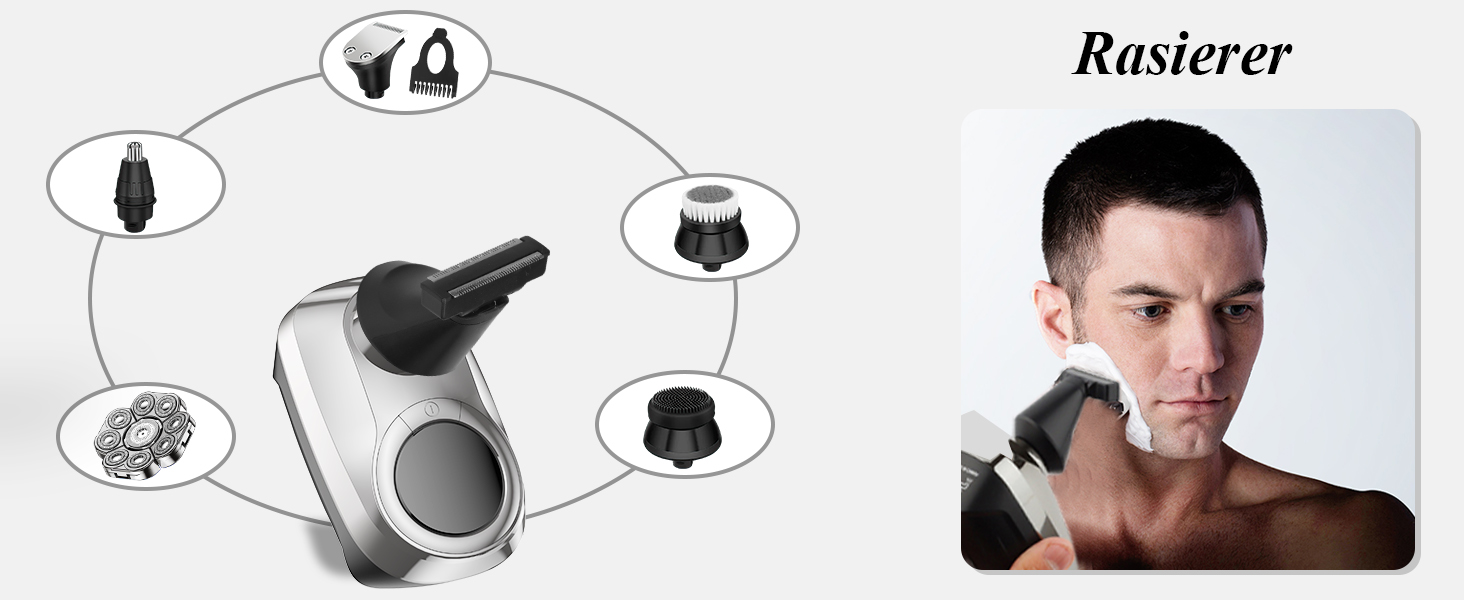 Rasierer