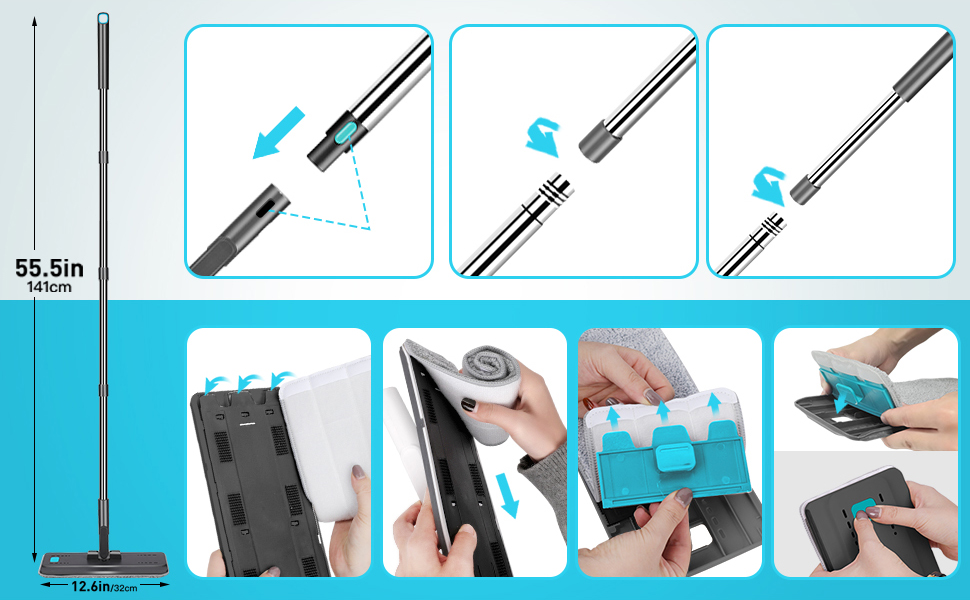 55.5in
141cm

12.6in/32cm