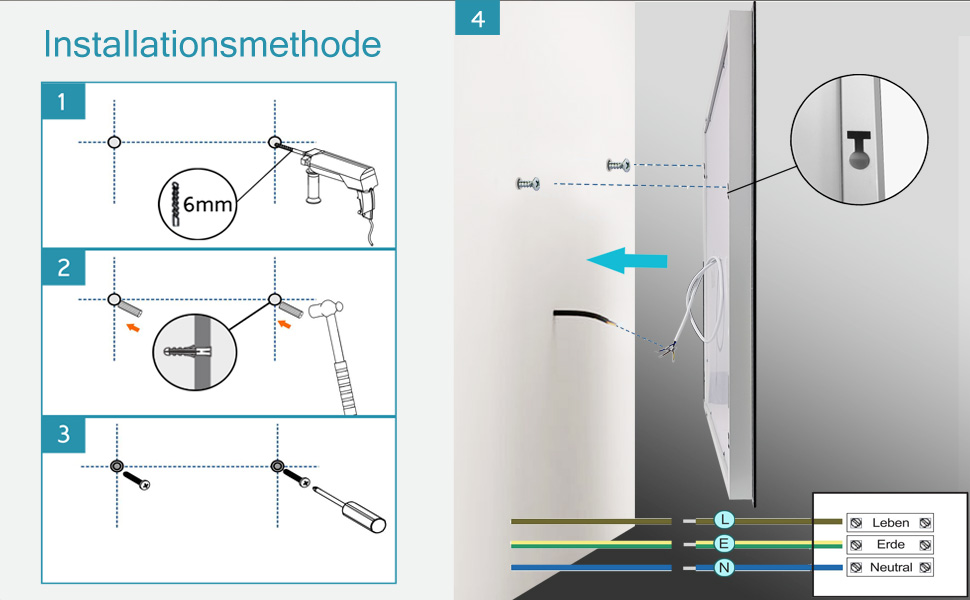 Installationsmethode

1

6mm

2

3

4

L
E
N

Leben
Erde
Neutral