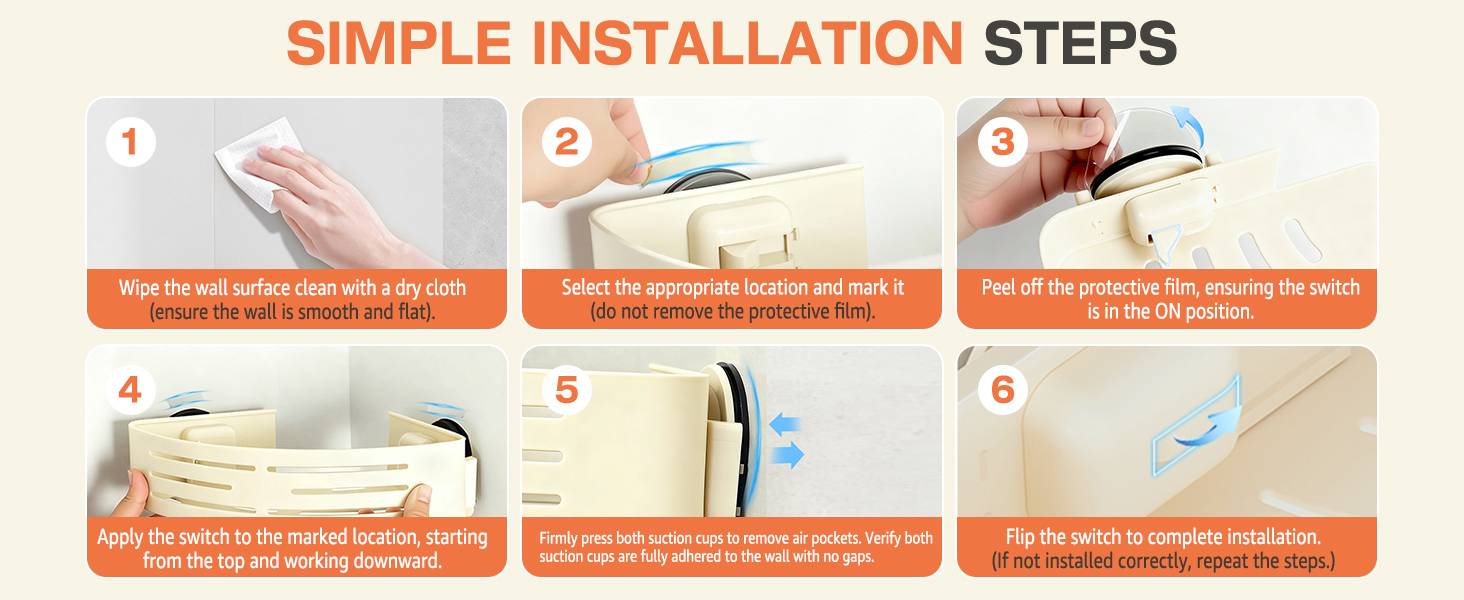 SIMPLE INSTALLATION STEPS

1
Wipe the wall surface clean with a dry cloth (ensure the wall is smooth and flat).

2
Select the appropriate location and mark it (do not remove the protective film).

3
Peel off the protective film, ensuring the switch is in the ON position.

4
Apply the switch to the marked location, starting from the top and working downward.

5
Firmly press both suction cups to remove air pockets. Verify both suction cups are fully adhered to the wall with no gaps.

6
Flip the switch to complete installation. (If not installed correctly, repeat the steps.)