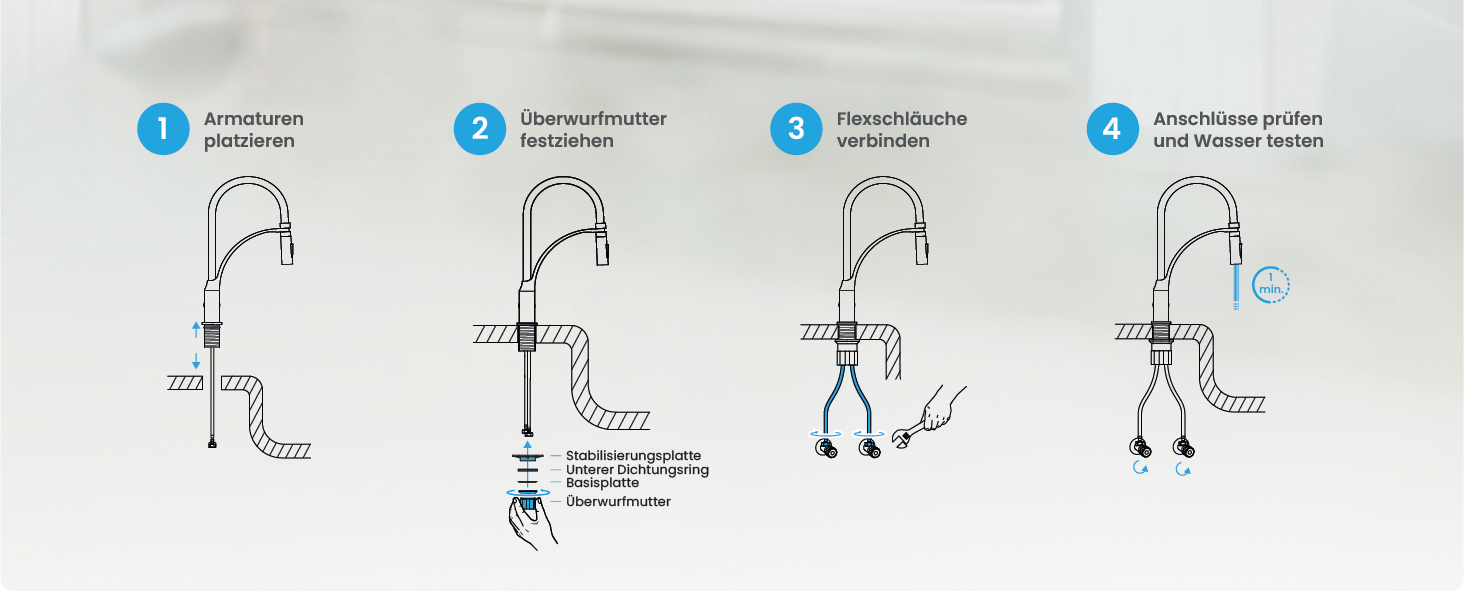 1 Armaturen platzieren

2 Überwurfmutter festziehen

Stabilisierungsplatte
Unterer Dichtungsring
Basisplatte
Überwurfmutter

3 Flexschläuche verbinden

4 Anschlüsse prüfen und Wasser testen

1 min.