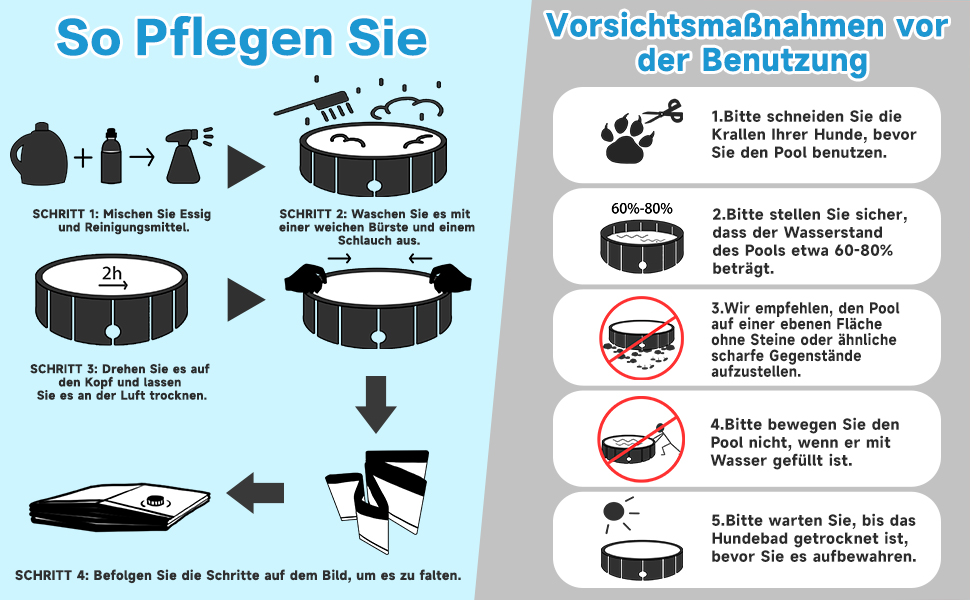 So Pflegen Sie

SCHRITT 1: Mischen Sie Essig und Reinigungsmittel.

SCHRITT 2: Waschen Sie es mit einer weichen Bürste und einem Schlauch aus.

2h

SCHRITT 3: Drehen Sie es auf den Kopf und lassen Sie es an der Luft trocknen.

SCHRITT 4: Befolgen Sie die Schritte auf dem Bild, um es zu falten.

Vorsichtsmaßnahmen vor der Benutzung

1.Bitte schneiden Sie die Krallen Ihrer Hunde, bevor Sie den Pool benutzen.

60%-80%

2.Bitte stellen Sie sicher, dass der Wasserstand des Pools etwa 60-80% beträgt.

3.Wir empfehlen, den Pool auf einer ebenen Fläche ohne Steine oder ähnliche scharfe Gegenstände aufzustellen.

4.Bitte bewegen Sie den Pool nicht, wenn er mit Wasser gefüllt ist.

5.Bitte warten Sie, bis das Hundebad getrocknet ist, bevor Sie es aufbewahren.