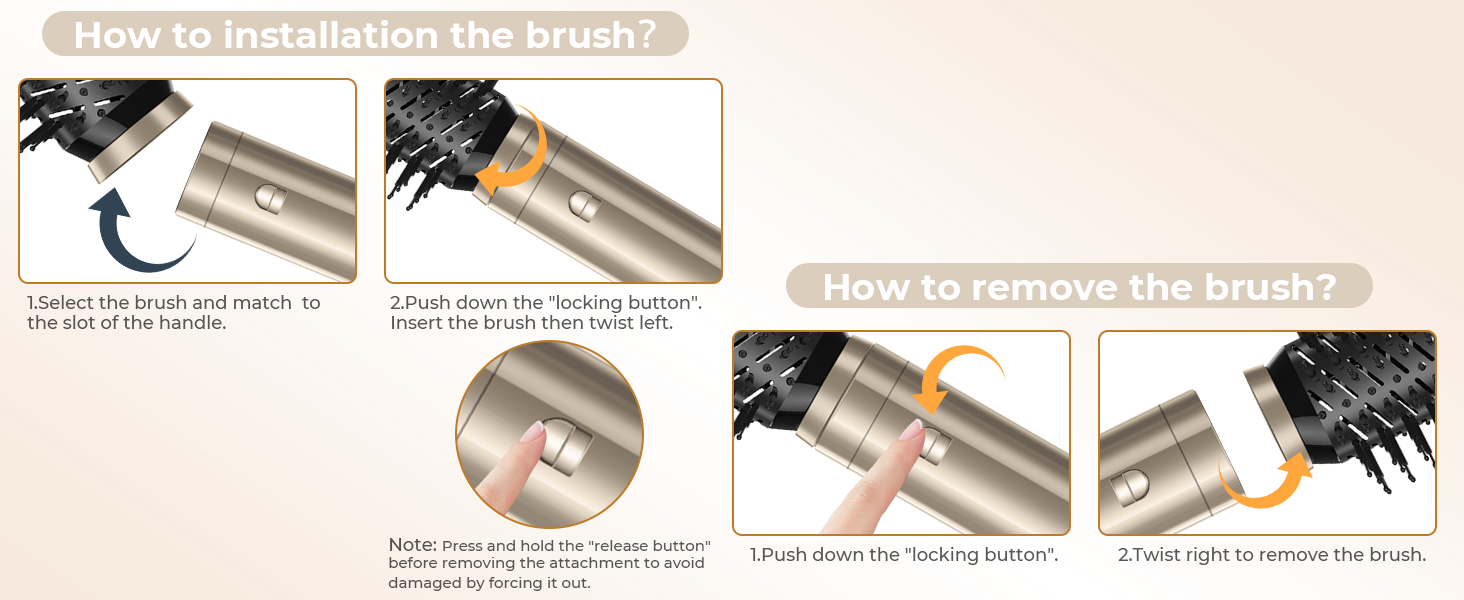 How to installation the brush?

1.Select the brush and match to the slot of the handle.

2.Push down the "locking button". Insert the brush then twist left.

Note: Press and hold the "release button" before removing the attachment to avoid damaged by forcing it out.

How to remove the brush?

1.Push down the "locking button".

2.Twist right to remove the brush.