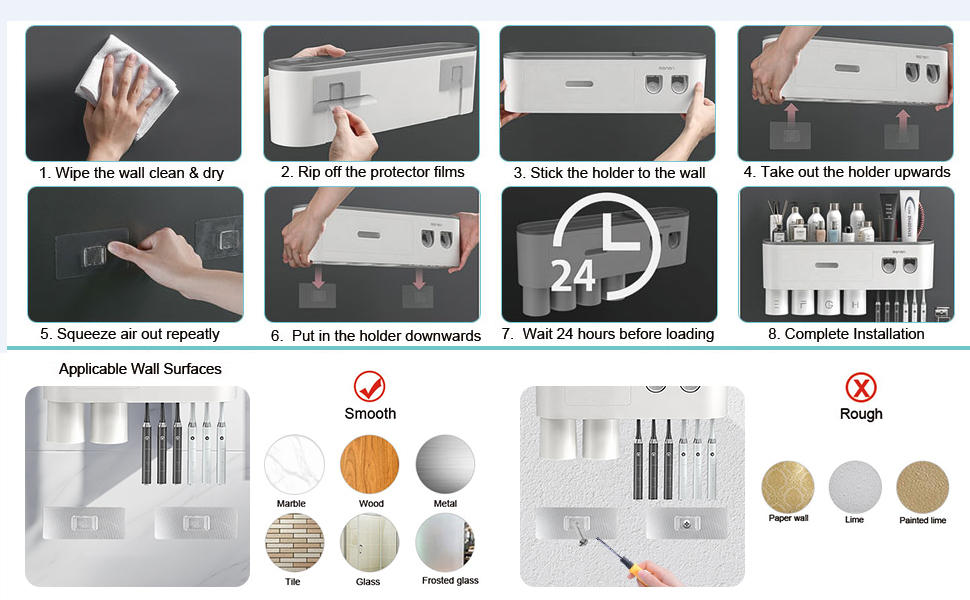 1. Wipe the wall clean & dry

2. Rip off the protector films

3. Stick the holder to the wall

4. Take out the holder upwards

5. Squeeze air out repeatly

6. Put in the holder downwards

24

7. Wait 24 hours before loading

E F G H

8. Complete Installation

Applicable Wall Surfaces

Smooth

Marble

Wood

Metal

Tile

Glass

Frosted glass

Rough

Paper wall

Lime

Painted lime