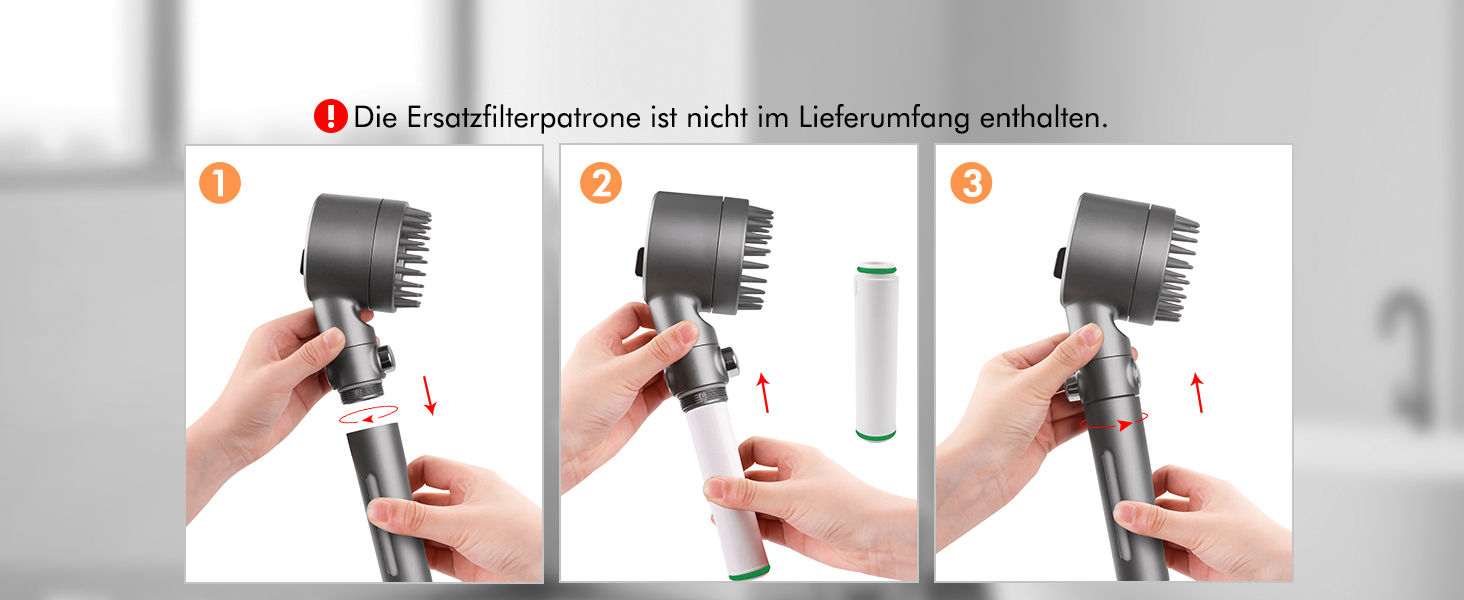 ! Die Ersatzfilterpatrone ist nicht im Lieferumfang enthalten.

1

2

3