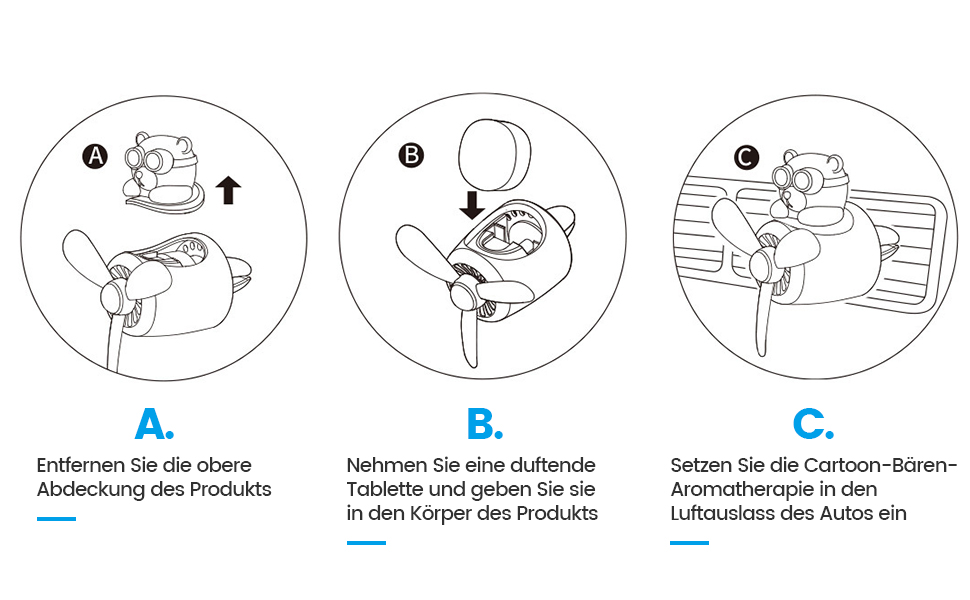 A

A.

Entfernen Sie die obere Abdeckung des Produkts

B

B.

Nehmen Sie eine duftende Tablette und geben Sie sie in den Körper des Produkts

C

C.

Setzen Sie die Cartoon-Bären-Aromatherapie in den Luftauslass des Autos ein