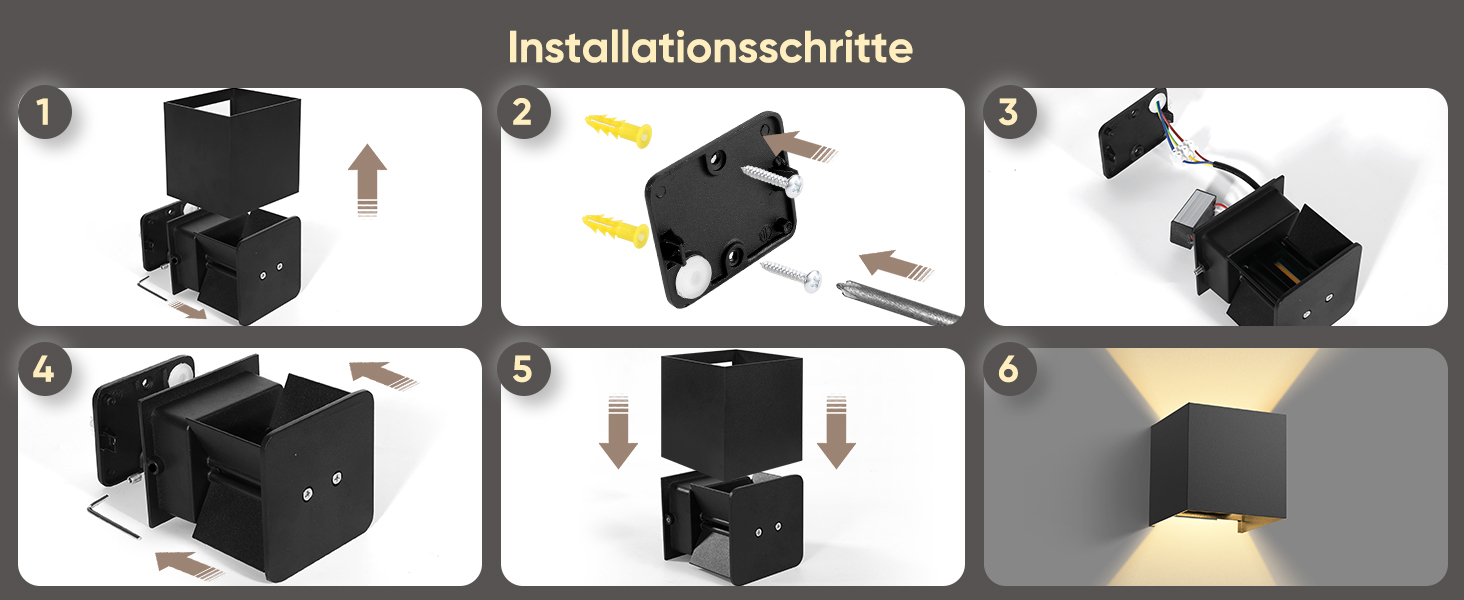 Installationsschritte

1

2

3

4

5

6