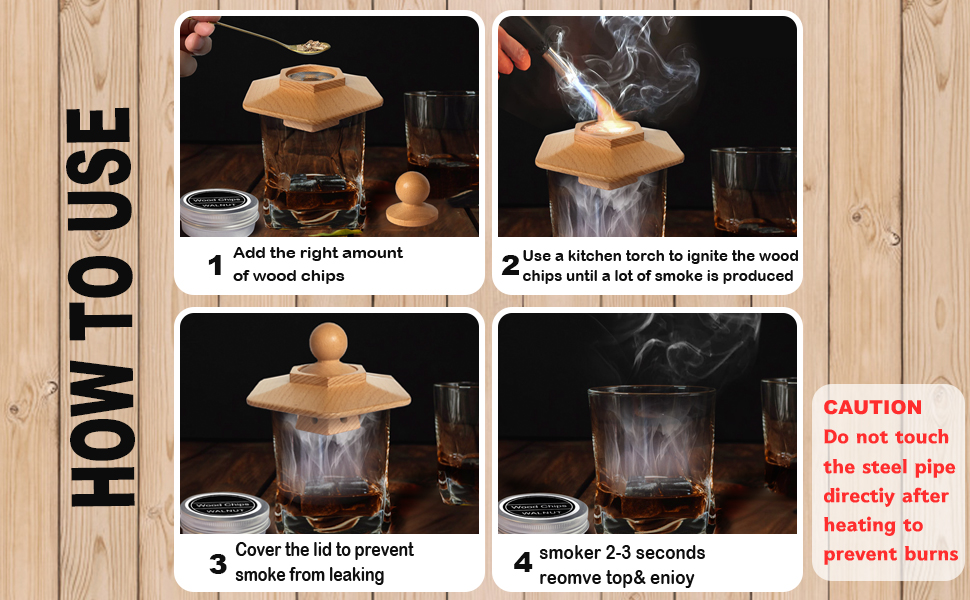 HOW TO USE

Wood Chips
WALNUT

1 Add the right amount of wood chips

2 Use a kitchen torch to ignite the wood chips until a lot of smoke is produced

Wood Chips
WALNUT

3 Cover the lid to prevent smoke from leaking

Wood Chips
WALNUT

4 smoker 2-3 seconds reomve top& enioy

CAUTION
Do not touch the steel pipe directiy after heating to prevent burns