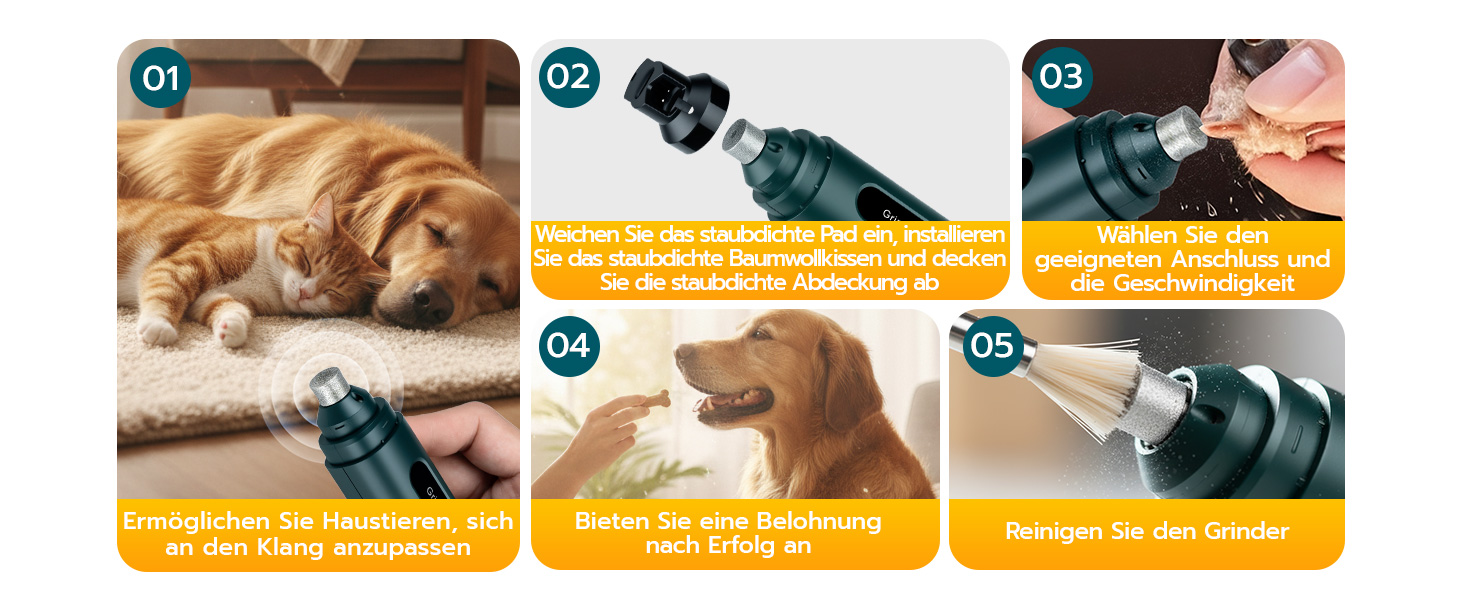 01

Ermöglichen Sie Haustieren, sich an den Klang anzupassen

02

Weichen Sie das staubdichte Pad ein, installieren Sie das staubdichte Baumwollkissen und decken Sie die staubdichte Abdeckung ab

03

Wählen Sie den geeigneten Anschluss und die Geschwindigkeit

04

Bieten Sie eine Belohnung nach Erfolg an

05

Reinigen Sie den Grinder