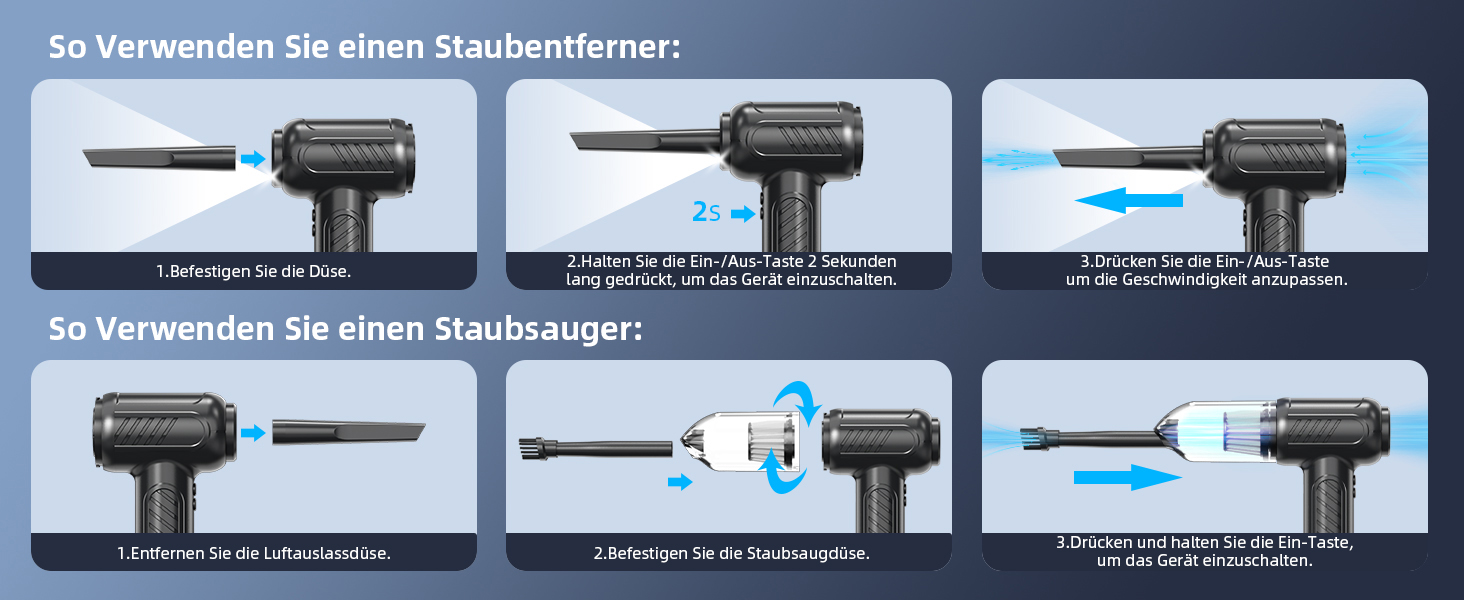 So Verwenden Sie einen Staubentferner:

1.Befestigen Sie die Düse.

2s

2.Halten Sie die Ein-/Aus-Taste 2 Sekunden lang gedrückt, um das Gerät einzuschalten.

3.Drücken Sie die Ein-/Aus-Taste um die Geschwindigkeit anzupassen.

So Verwenden Sie einen Staubsauger:

1.Entfernen Sie die Luftauslassdüse.

2.Befestigen Sie die Staubsaugdüse.

3.Drücken und halten Sie die Ein-Taste, um das Gerät einzuschalten.