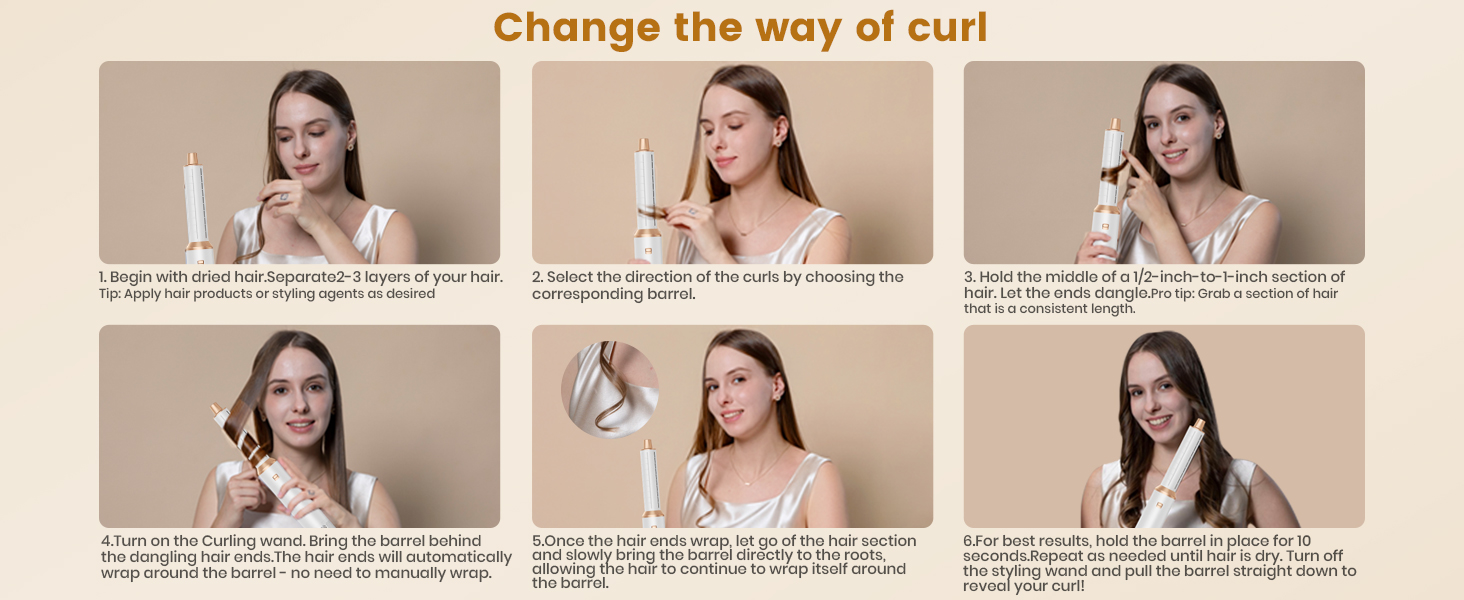 Change the way of curl

1. Begin with dried hair.Separate2-3 layers of your hair.
Tip: Apply hair products or styling agents as desired

2. Select the direction of the curls by choosing the corresponding barrel.

3. Hold the middle of a 1/2-inch-to-1-inch section of hair. Let the ends dangle.Pro tip: Grab a section of hair that is a consistent length.

4.Turn on the Curling wand. Bring the barrel behind the dangling hair ends.The hair ends will automatically wrap around the barrel - no need to manually wrap.

5.Once the hair ends wrap, let go of the hair section and slowly bring the barrel directly to the roots, allowing the hair to continue to wrap itself around the barrel.

6.For best results, hold the barrel in place for 10 seconds.Repeat as needed until hair is dry. Turn off the styling wand and pull the barrel straight down to reveal your curl!