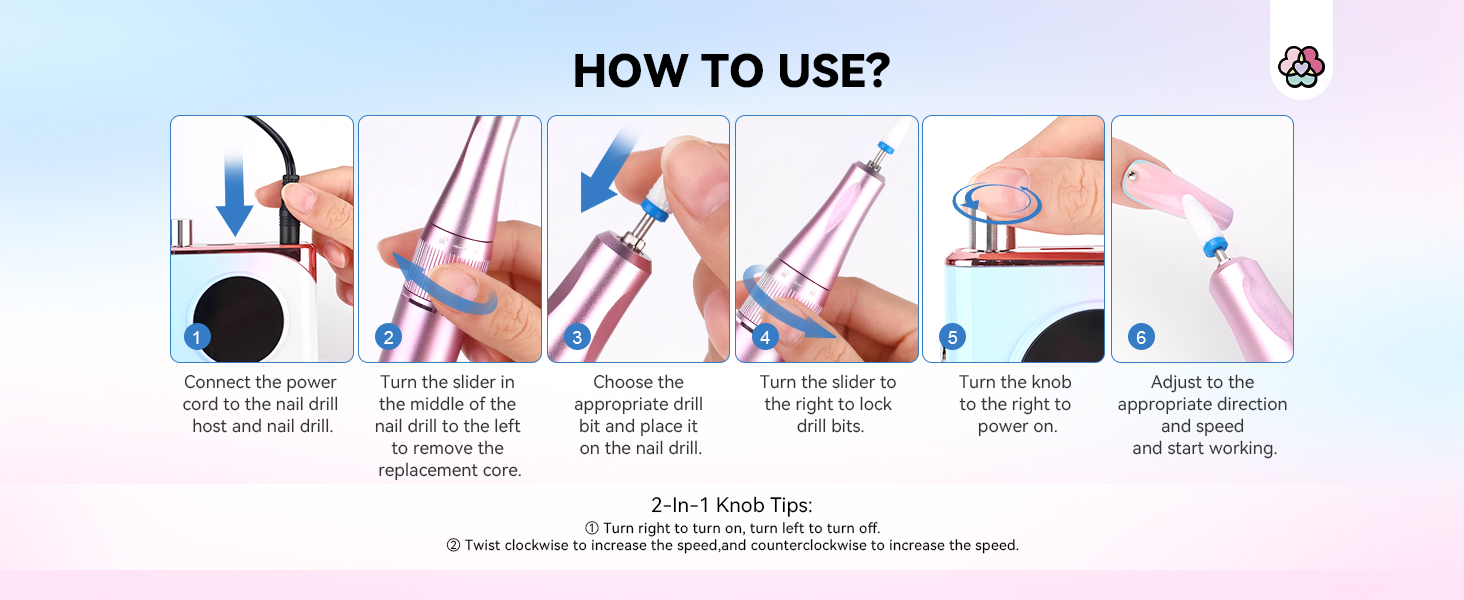 HOW TO USE?

1
Connect the power cord to the nail drill host and nail drill.

2
Turn the slider in the middle of the nail drill to the left to remove the replacement core.

3
Choose the appropriate drill bit and place it on the nail drill.

4
Turn the slider to the right to lock drill bits.

5
Turn the knob to the right to power on.

6
Adjust to the appropriate direction and speed and start working.

2-In-1 Knob Tips:
① Turn right to turn on, turn left to turn off.
② Twist clockwise to increase the speed,and counterclockwise to increase the speed.