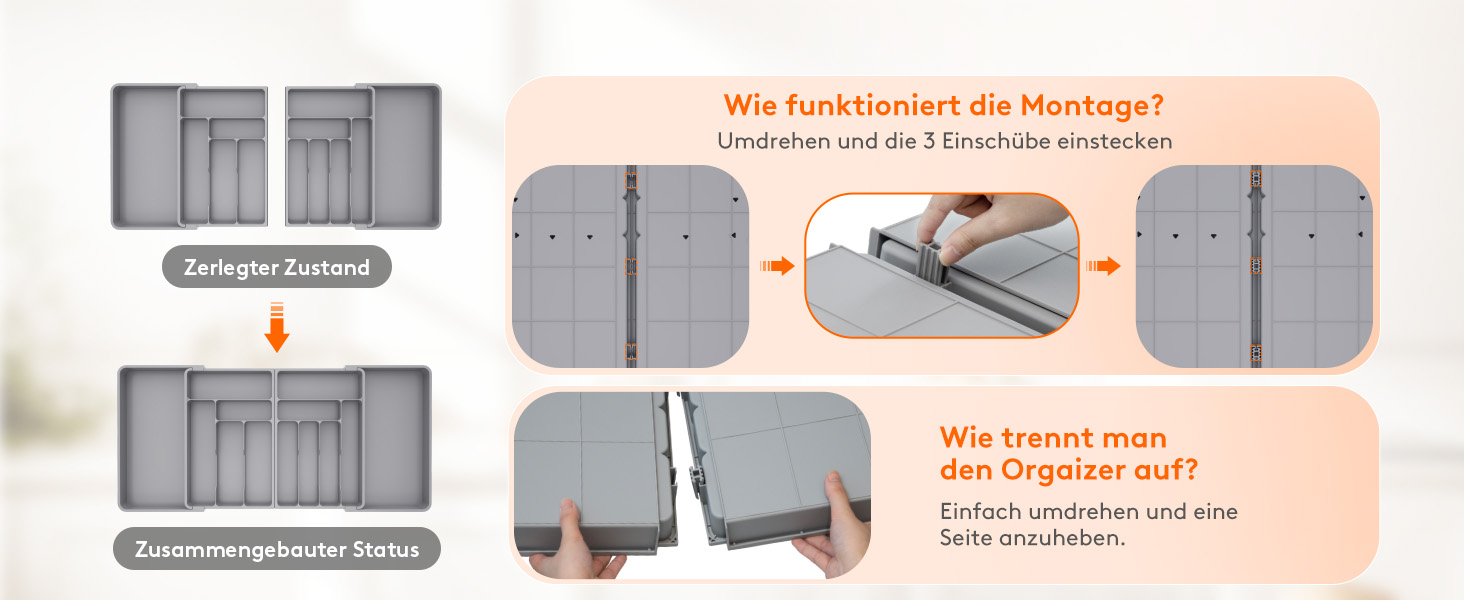 Zerlegter Zustand

Zusammengebauter Status

Wie funktioniert die Montage?

Umdrehen und die 3 Einschübe einstecken

Wie trennt man den Orgaizer auf?

Einfach umdrehen und eine Seite anzuheben.