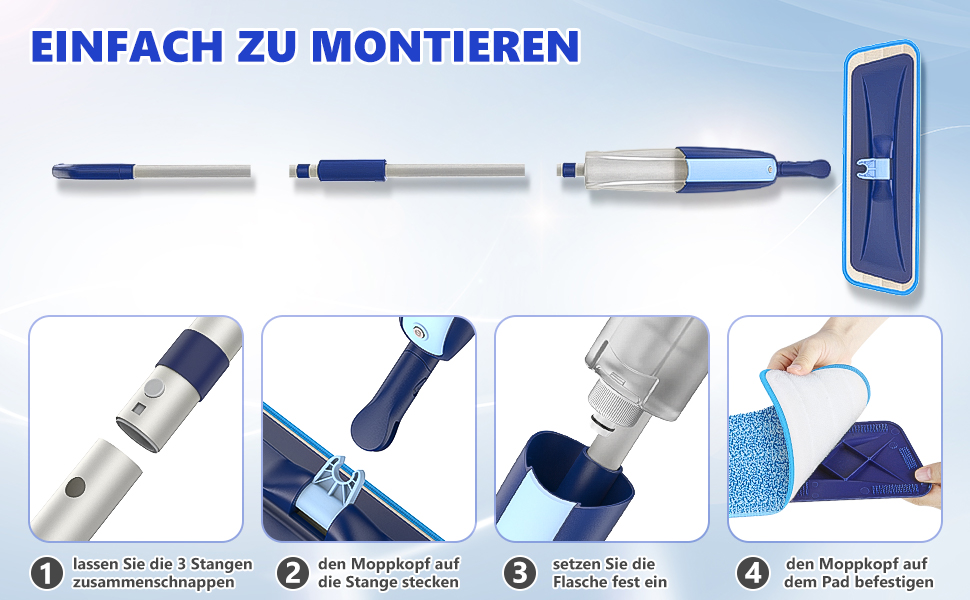 EINFACH ZU MONTIEREN

1 lassen Sie die 3 Stangen zusammenschnappen

2 den Moppkopf auf die Stange stecken

3 setzen Sie die Flasche fest ein

4 den Moppkopf auf dem Pad befestigen