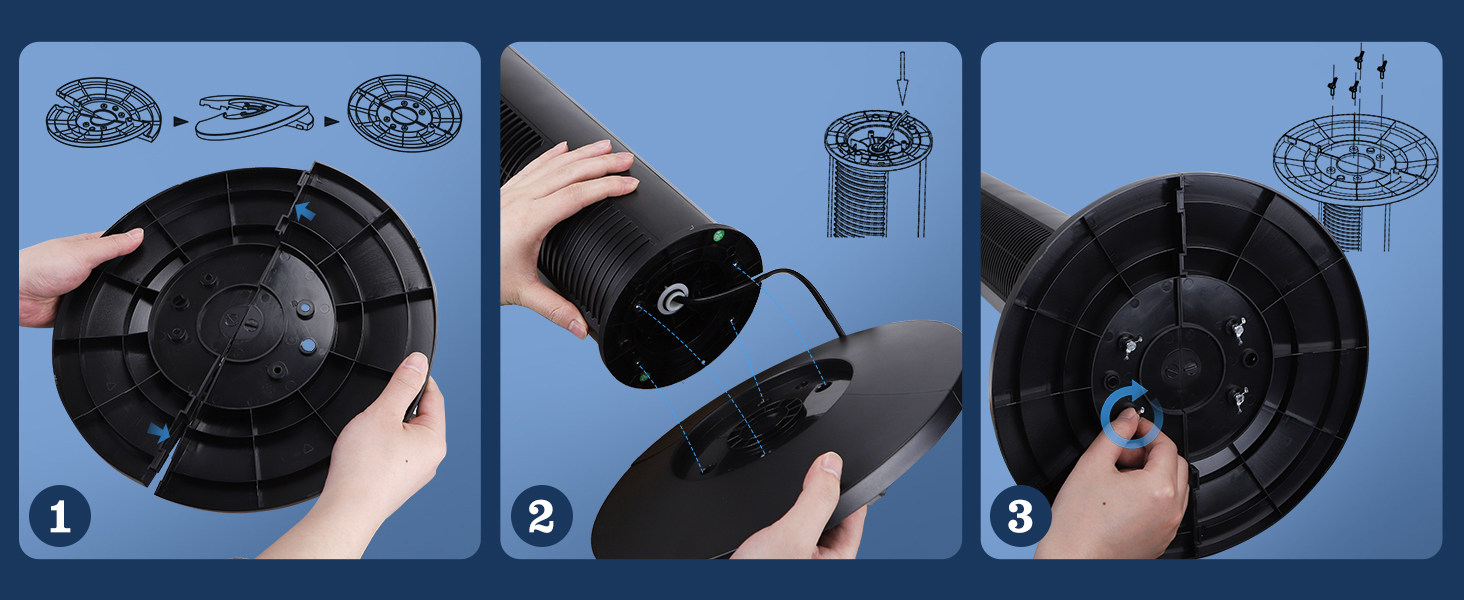 1

2

3