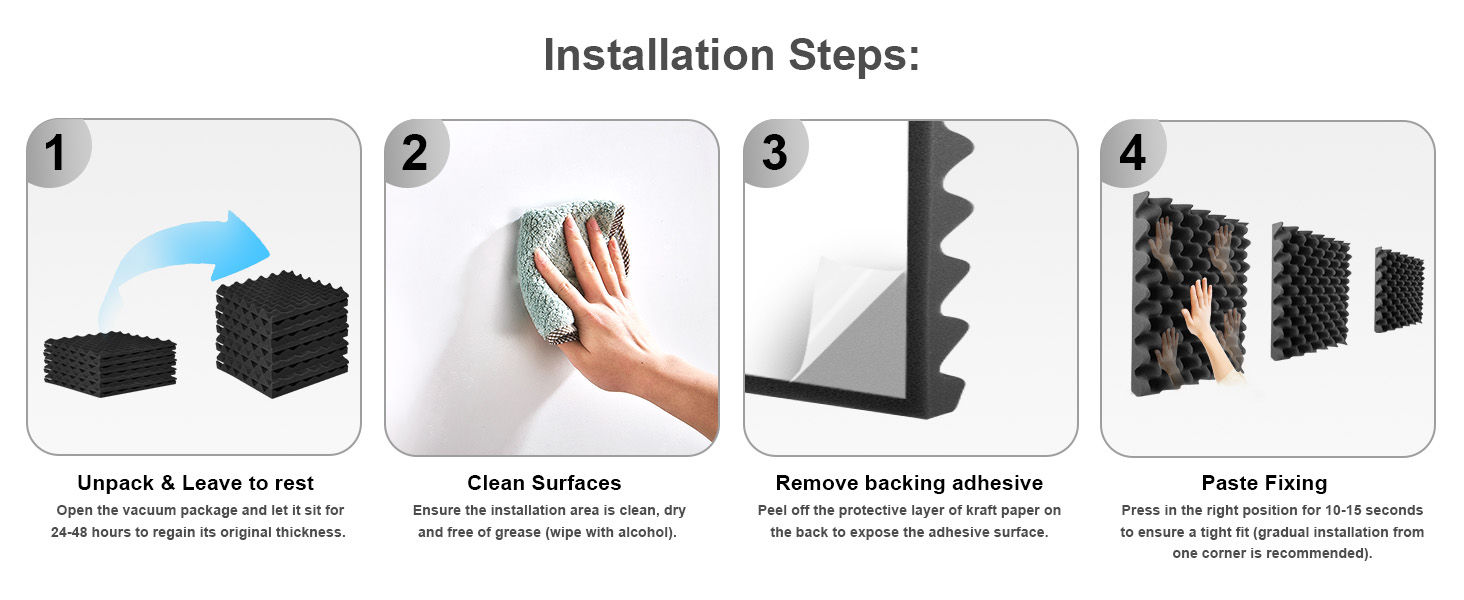 Installation Steps:

1

Unpack & Leave to rest

Open the vacuum package and let it sit for 24-48 hours to regain its original thickness.

2

Clean Surfaces

Ensure the installation area is clean, dry and free of grease (wipe with alcohol).

3

Remove backing adhesive

Peel off the protective layer of kraft paper on the back to expose the adhesive surface.

4

Paste Fixing

Press in the right position for 10-15 seconds to ensure a tight fit (gradual installation from one corner is recommended).