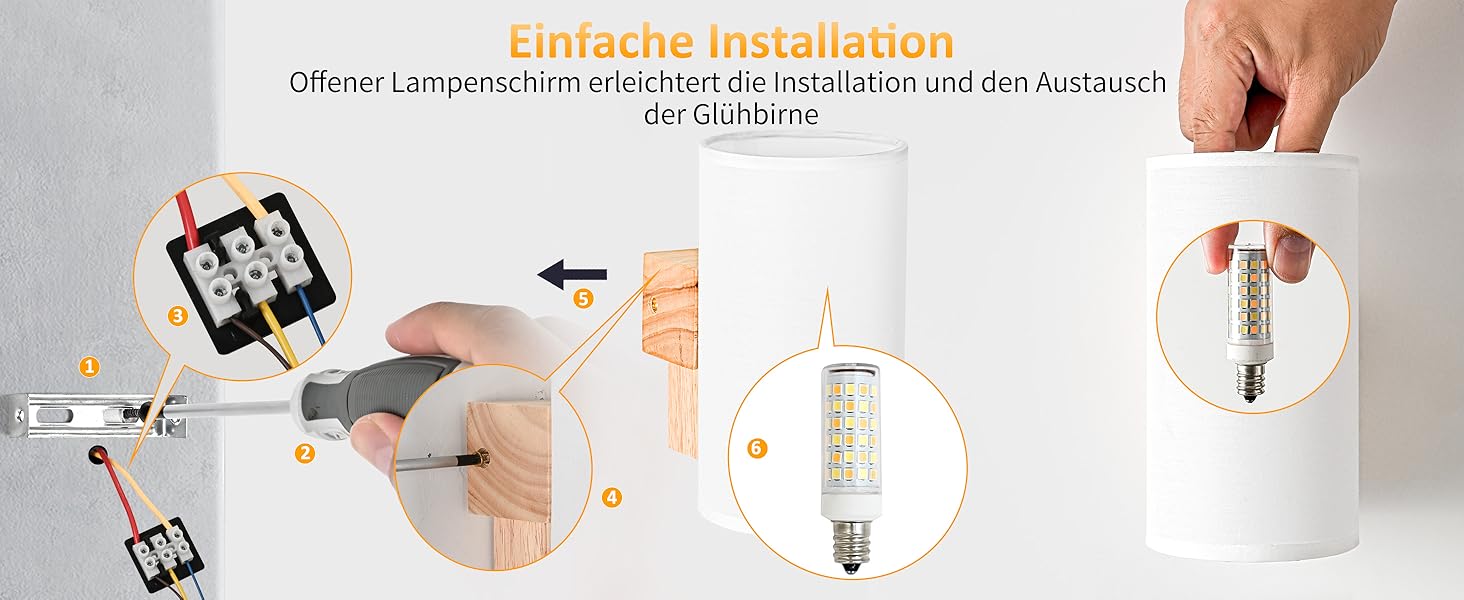 Einfache Installation
Offener Lampenschirm erleichtert die Installation und den Austausch der Glühbirne

3
1
2
4
5
6