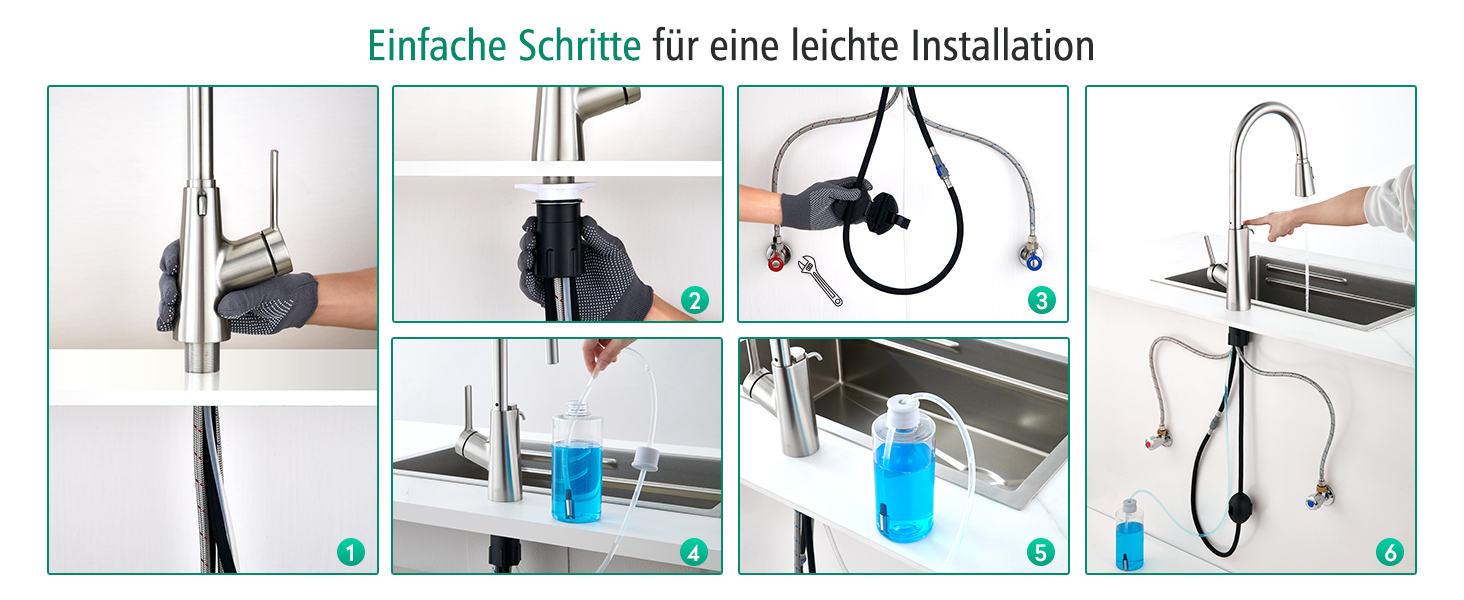 Einfache Schritte für eine leichte Installation

1

2

3

4

5

6