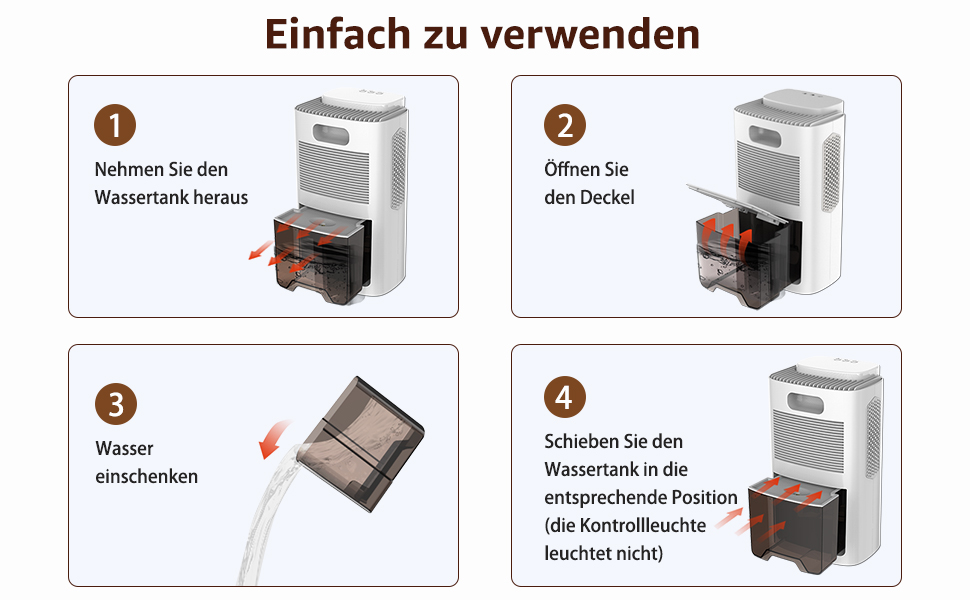 Einfach zu verwenden

1

Nehmen Sie den Wassertank heraus

2

Öffnen Sie den Deckel

3

Wasser einschenken

4

Schieben Sie den Wassertank in die entsprechende Position (die Kontrollleuchte leuchtet nicht)