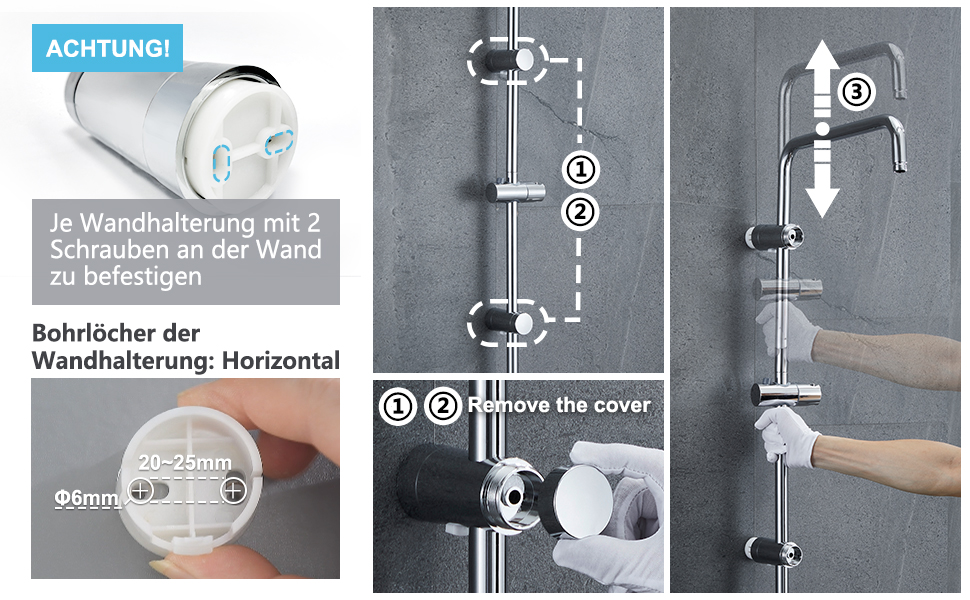 ACHTUNG!

Je Wandhalterung mit 2 Schrauben an der Wand zu befestigen

Bohrlöcher der Wandhalterung: Horizontal

20~25mm

Φ6mm

①

②

① ② Remove the cover

③