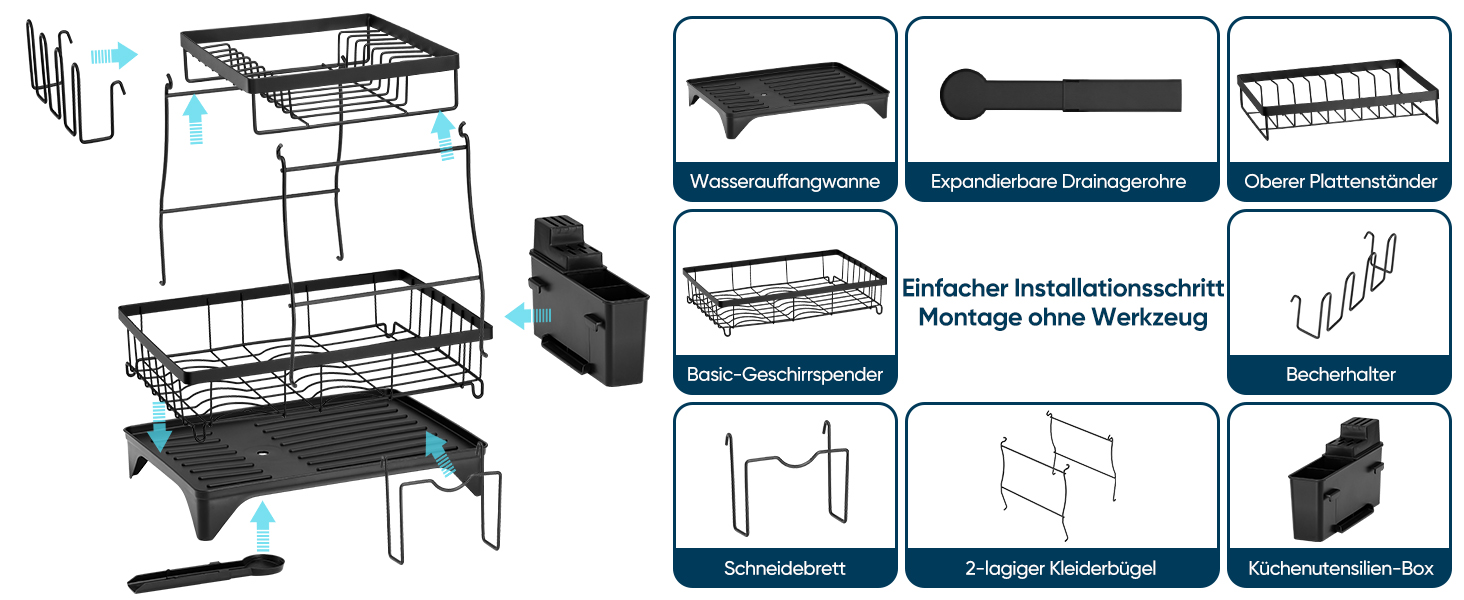 Wasserauffangwanne

Expandierbare Drainagerohre

Oberer Plattenständer

Basic-Geschirrspender

Einfacher Installationsschritt
Montage ohne Werkzeug

Becherhalter

Schneidebrett

2-lagiger Kleiderbügel

Küchenutensilien-Box