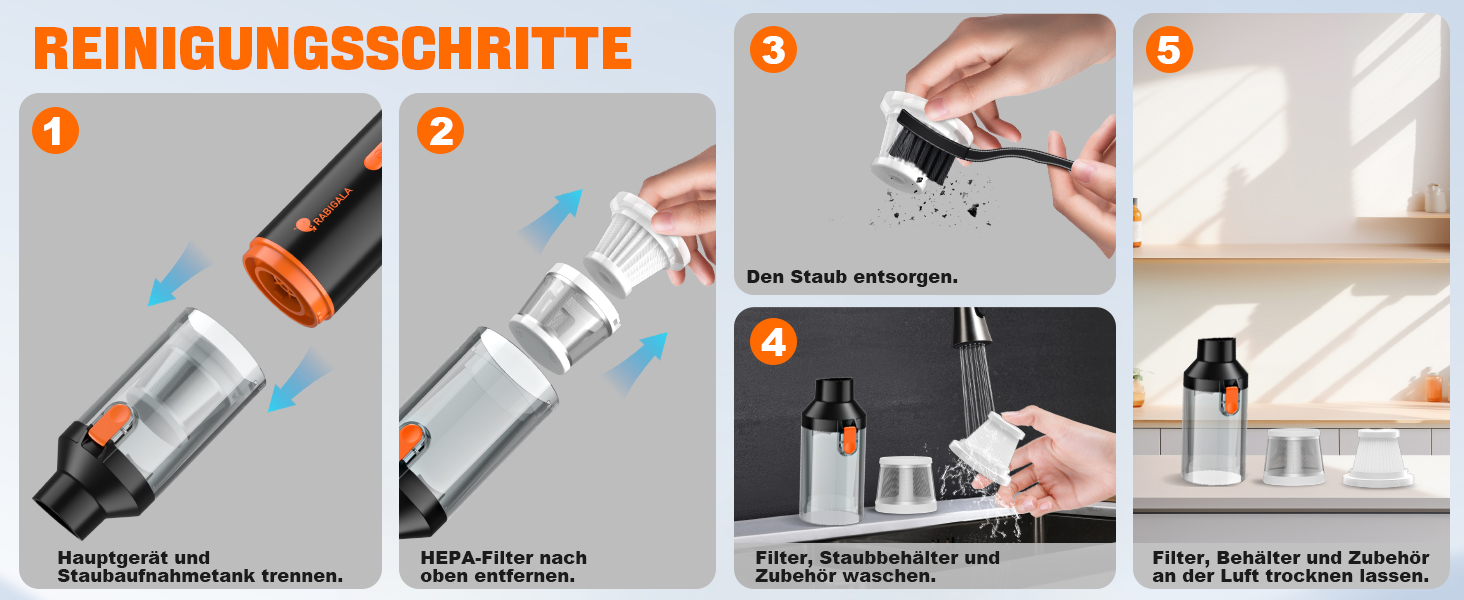 REINIGUNGSSCHRITTE

1

RABIGALA

Hauptgerät und Staubaufnahmetank trennen.

2

HEPA-Filter nach oben entfernen.

3

Den Staub entsorgen.

4

Filter, Staubbehälter und Zubehör waschen.

5

Filter, Behälter und Zubehör an der Luft trocknen lassen.