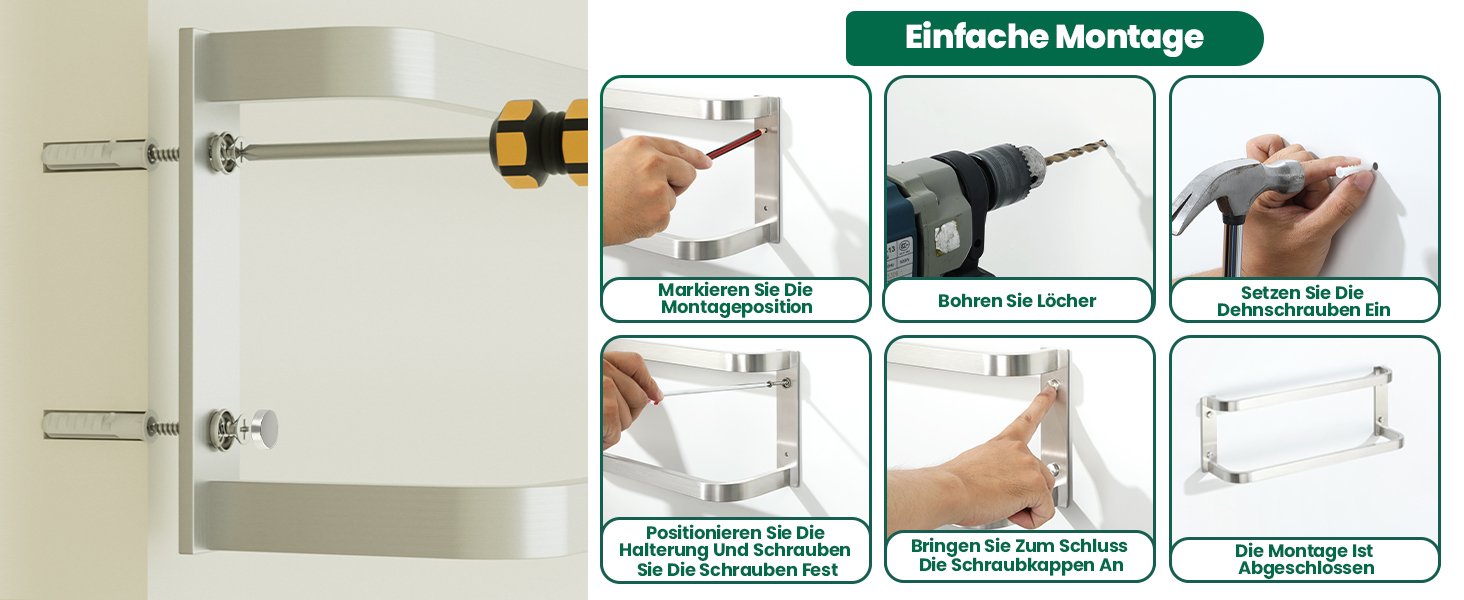 Einfache Montage

Markieren Sie Die Montageposition

Bohren Sie Löcher

Setzen Sie Die Dehnschrauben Ein

Positionieren Sie Die Halterung Und Schrauben Sie Die Schrauben Fest

Bringen Sie Zum Schluss Die Schraubkappen An

Die Montage Ist Abgeschlossen