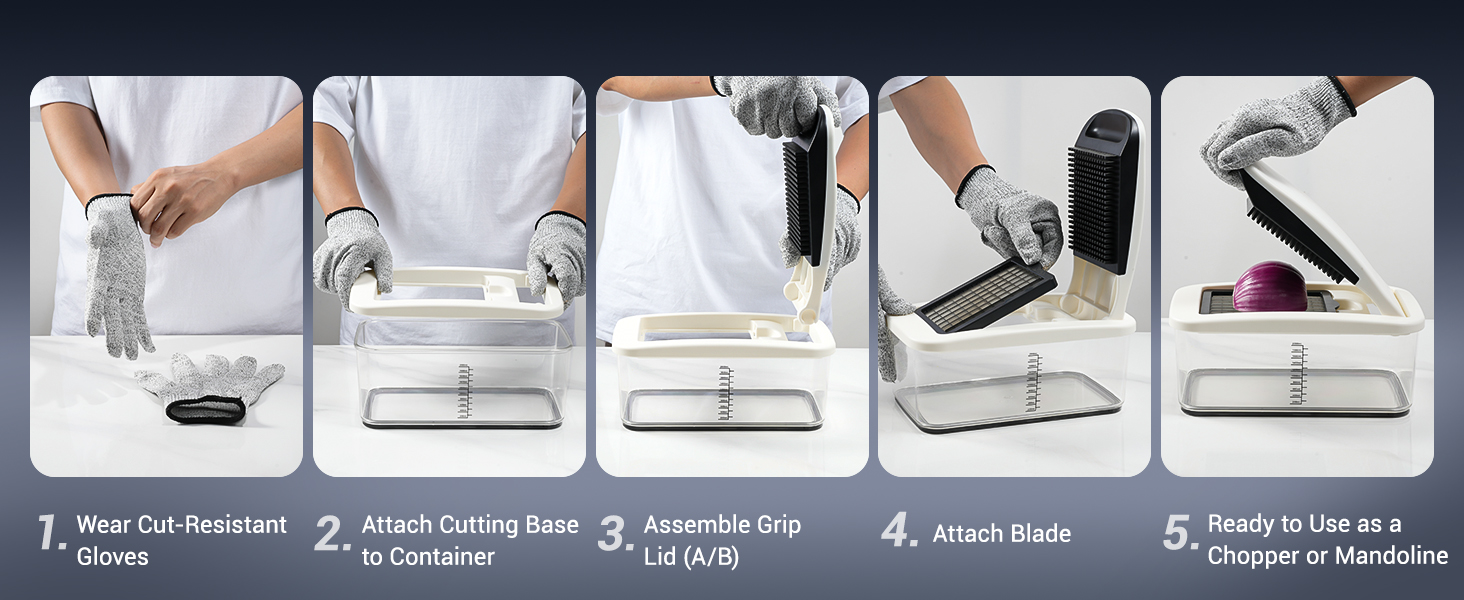 1. Wear Cut-Resistant Gloves

2. Attach Cutting Base to Container

3. Assemble Grip Lid (A/B)

4. Attach Blade

5. Ready to Use as a Chopper or Mandoline