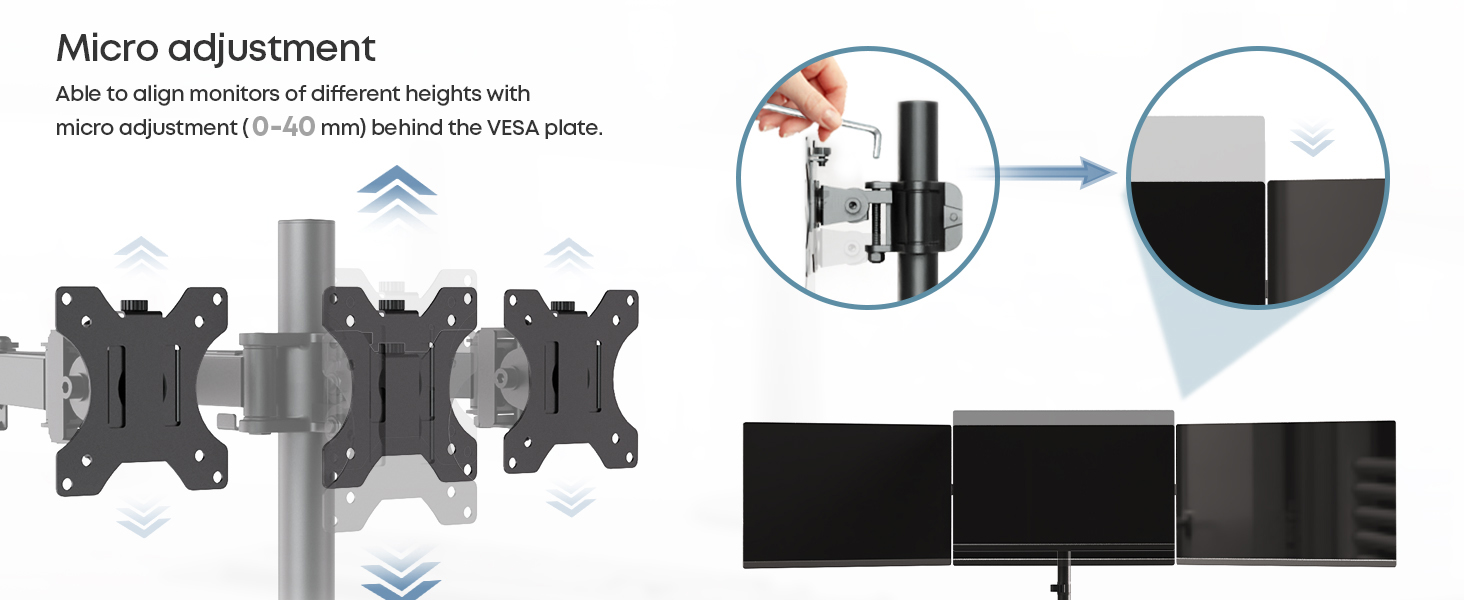 Micro adjustment

Able to align monitors of different heights with micro adjustment ( 0-40 mm) behind the VESA plate.