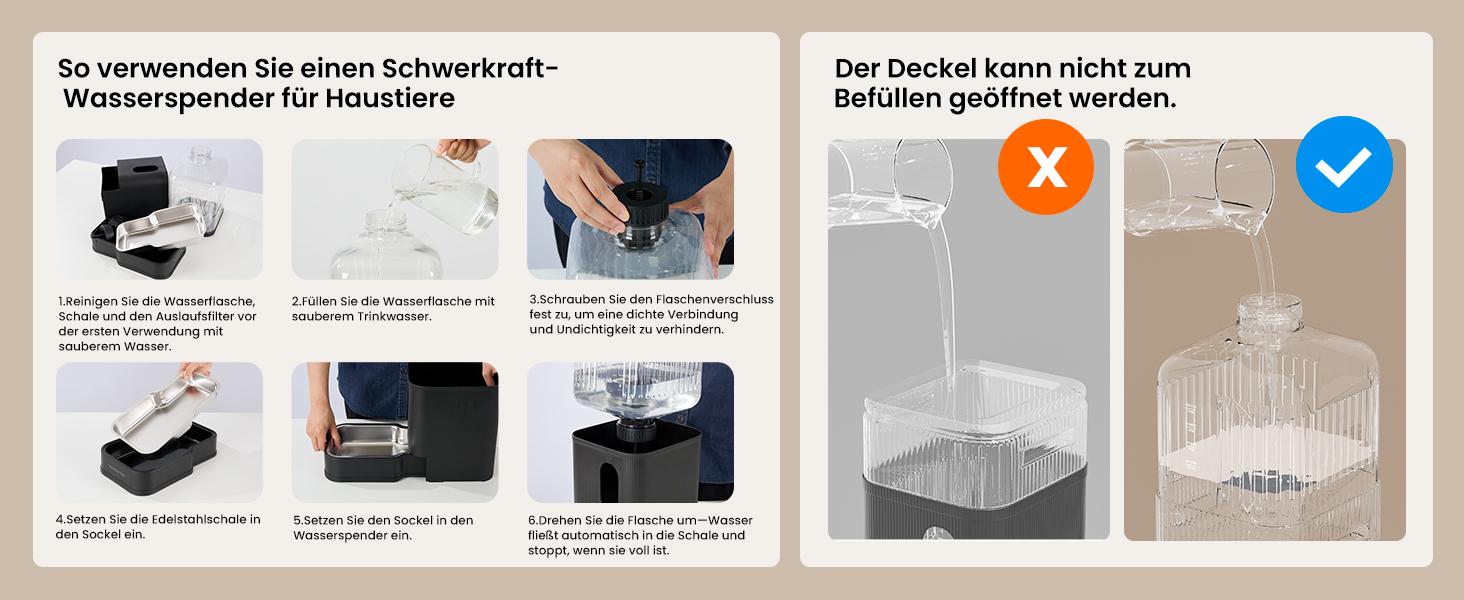 So verwenden Sie einen Schwerkraft-Wasserspender für Haustiere

1.Reinigen Sie die Wasserflasche, Schale und den Auslaufsfilter vor der ersten Verwendung mit sauberem Wasser.

2.Füllen Sie die Wasserflasche mit sauberem Trinkwasser.

3.Schrauben Sie den Flaschenverschluss fest zu, um eine dichte Verbindung und Undichtigkeit zu verhindern.

4.Setzen Sie die Edelstahlschale in den Sockel ein.

5.Setzen Sie den Sockel in den Wasserspender ein.

6.Drehen Sie die Flasche um—Wasser fließt automatisch in die Schale und stoppt, wenn sie voll ist.

Der Deckel kann nicht zum Befüllen geöffnet werden.

X