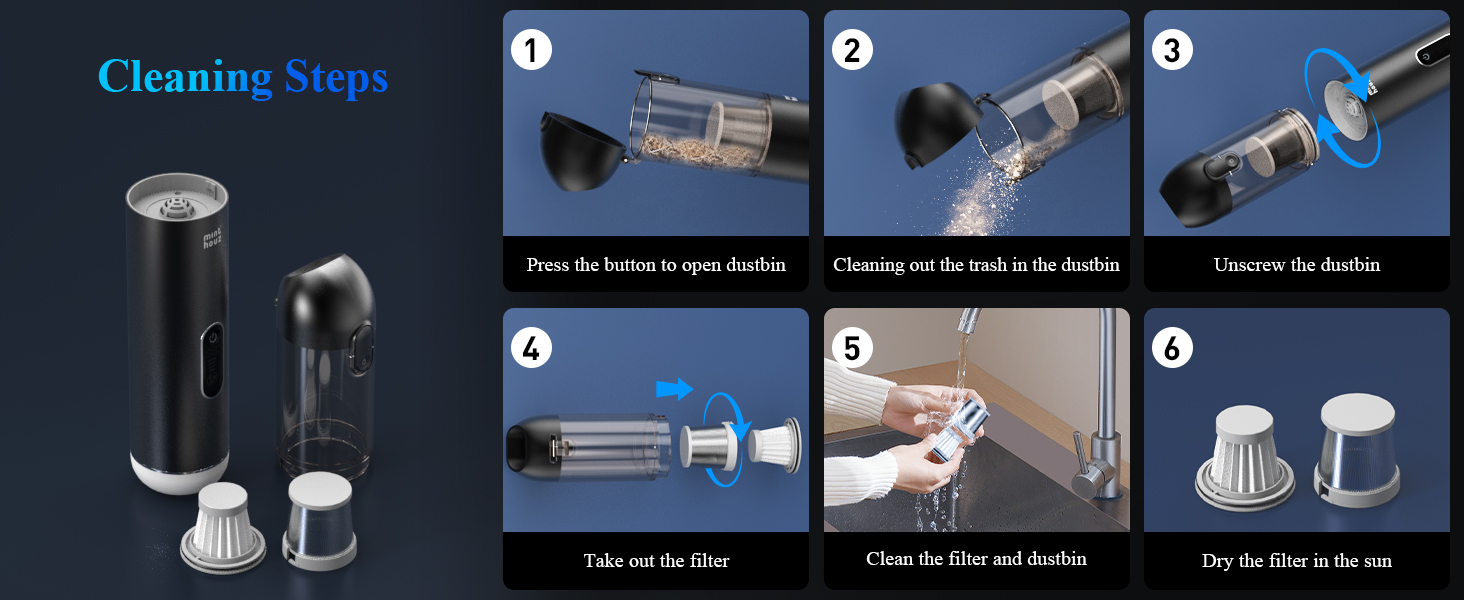 Cleaning Steps

mint houz

1
Press the button to open dustbin

2
Cleaning out the trash in the dustbin

3
Unscrew the dustbin

4
Take out the filter

5
Clean the filter and dustbin

6
Dry the filter in the sun