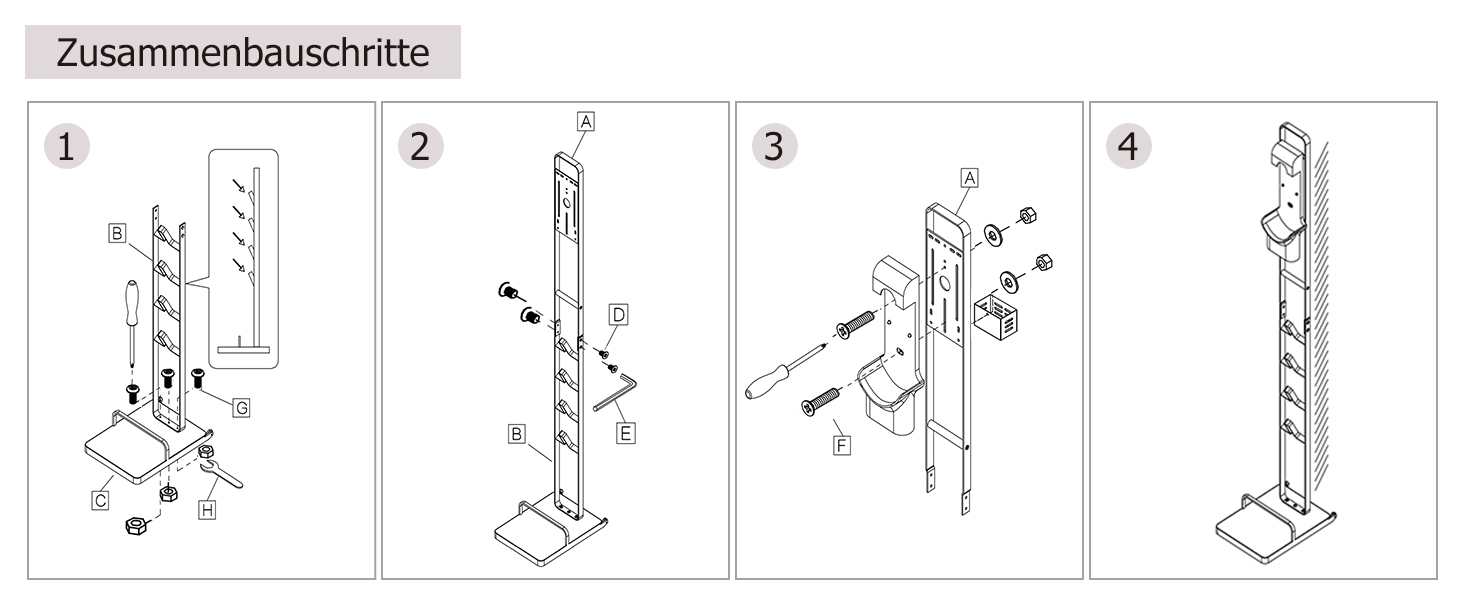 Zusammenbauschritte

1

B

G

C

H

2

A

D

E

B

3

A

F

4