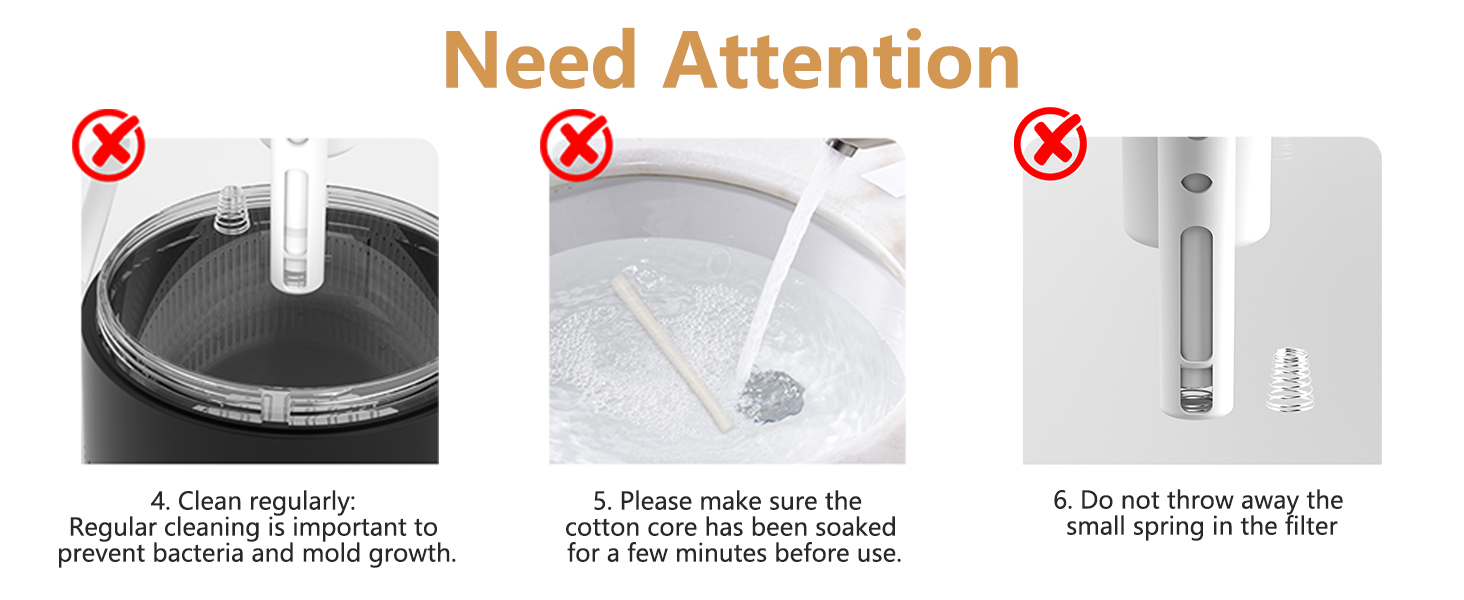 Need Attention

4. Clean regularly:
Regular cleaning is important to prevent bacteria and mold growth.

5. Please make sure the cotton core has been soaked for a few minutes before use.

6. Do not throw away the small spring in the filter