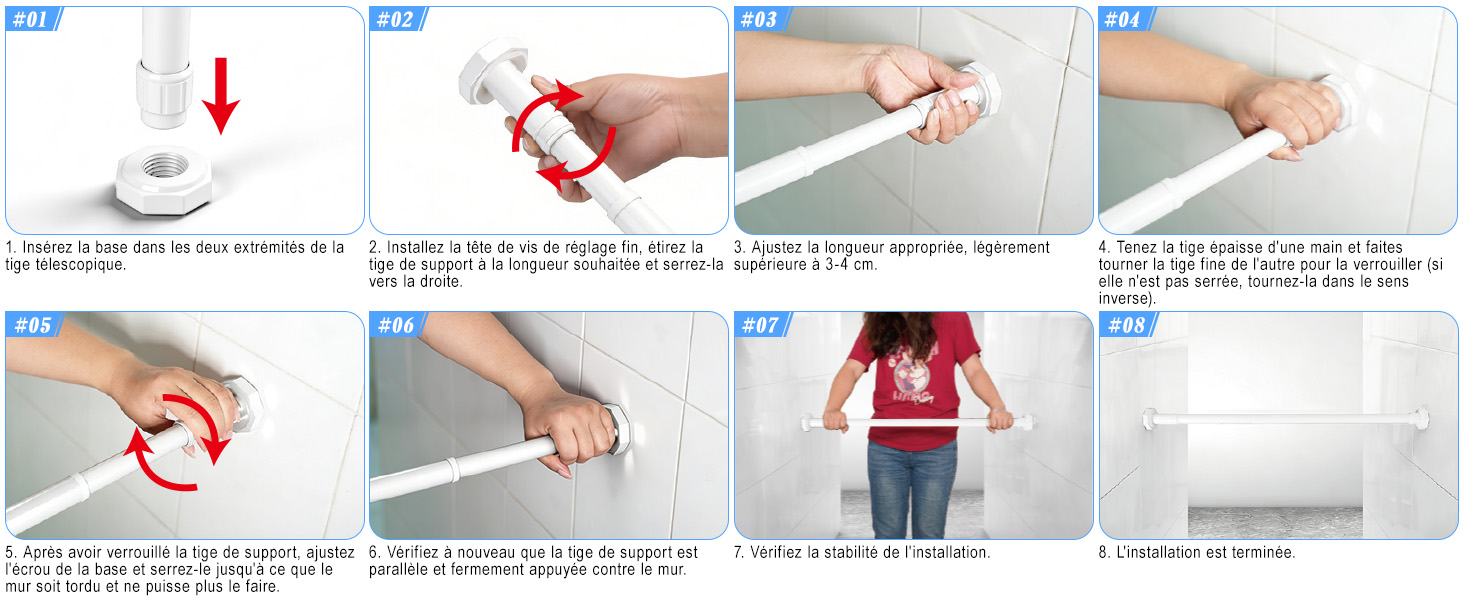 #01

1. Insérez la base dans les deux extrémités de la tige télescopique.

#02

2. Installez la tête de vis de réglage fin, étirez la tige de support à la longueur souhaitée et serrez-la vers la droite.

#03

3. Ajustez la longueur appropriée, légèrement supérieure à 3-4 cm.

#04

4. Tenez la tige épaisse d'une main et faites tourner la tige fine de l'autre pour la verrouiller (si elle n'est pas serrée, tournez-la dans le sens inverse).

#05

5. Après avoir verrouillé la tige de support, ajustez l'écrou de la base et serrez-le jusqu'à ce que le mur soit tordu et ne puisse plus le faire.

#06

6. Vérifiez à nouveau que la tige de support est parallèle et fermement appuyée contre le mur.

#07

7. Vérifiez la stabilité de l'installation.

#08

8. L'installation est terminée.