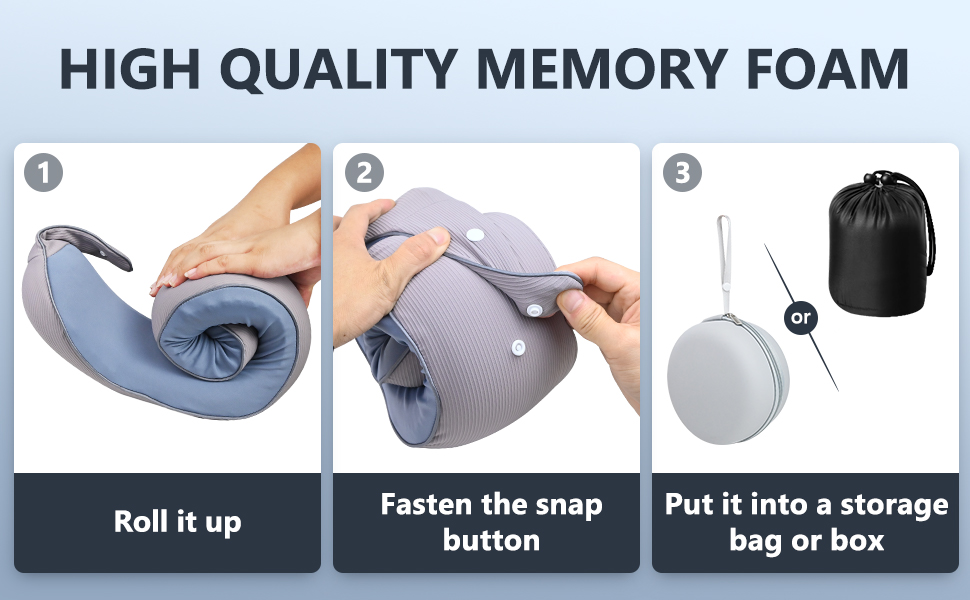 HIGH QUALITY MEMORY FOAM

1

Roll it up

2

Fasten the snap button

3

or

Put it into a storage bag or box