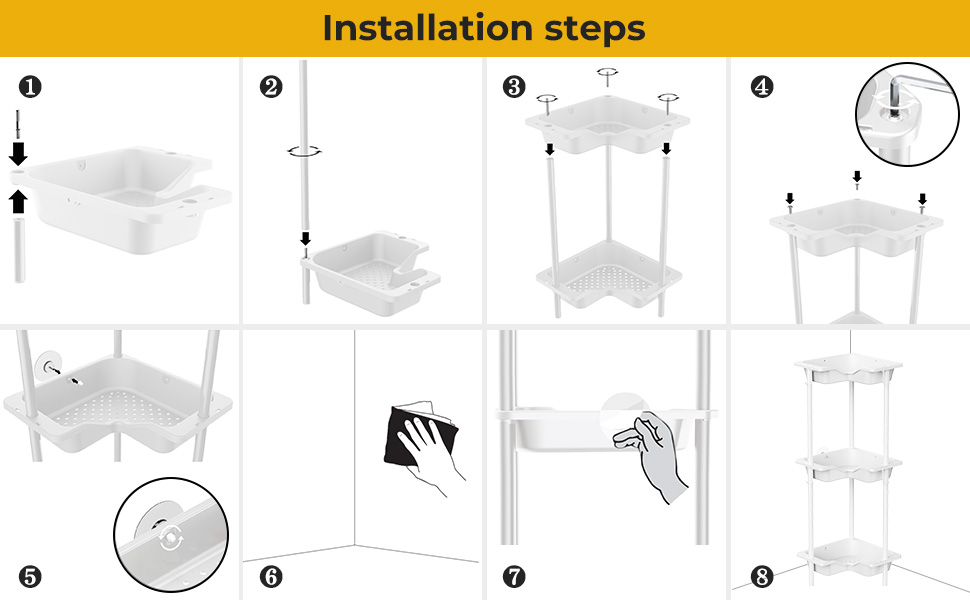 Installation steps

❶

❷

❸

❹

❺

❻

❼

❽