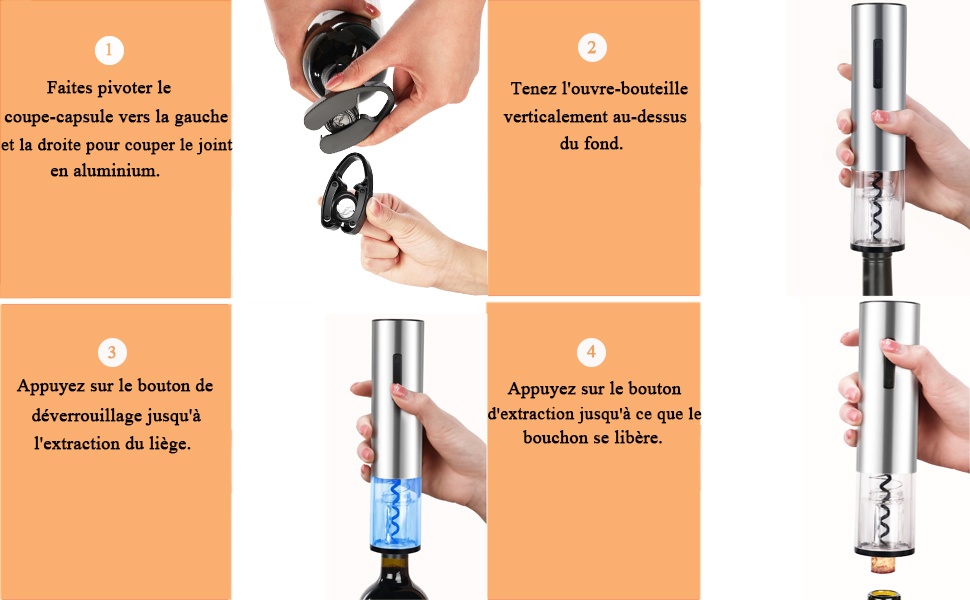 1

Faites pivoter le coupe-capsule vers la gauche et la droite pour couper le joint en aluminium.

2

Tenez l'ouvre-bouteille verticalement au-dessus du fond.

3

Appuyez sur le bouton de déverrouillage jusqu'à l'extraction du liège.

4

Appuyez sur le bouton d'extraction jusqu'à ce que le bouchon se libère.