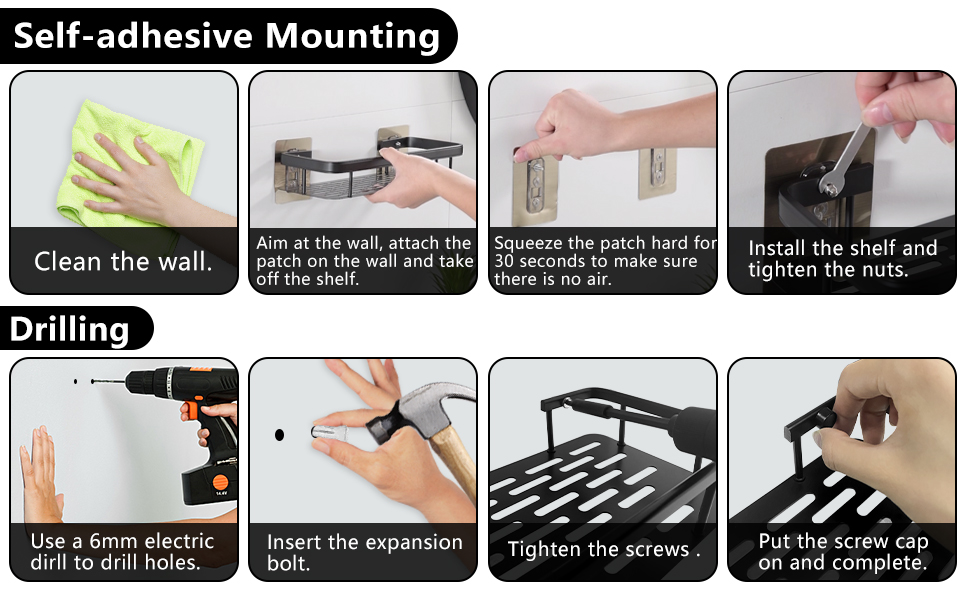 Self-adhesive Mounting

Clean the wall.

Aim at the wall, attach the patch on the wall and take off the shelf.

Squeeze the patch hard for 30 seconds to make sure there is no air.

Install the shelf and tighten the nuts.

Drilling

14.4V

Use a 6mm electric dirll to drill holes.

Insert the expansion bolt.

Tighten the screws .

Put the screw cap on and complete.